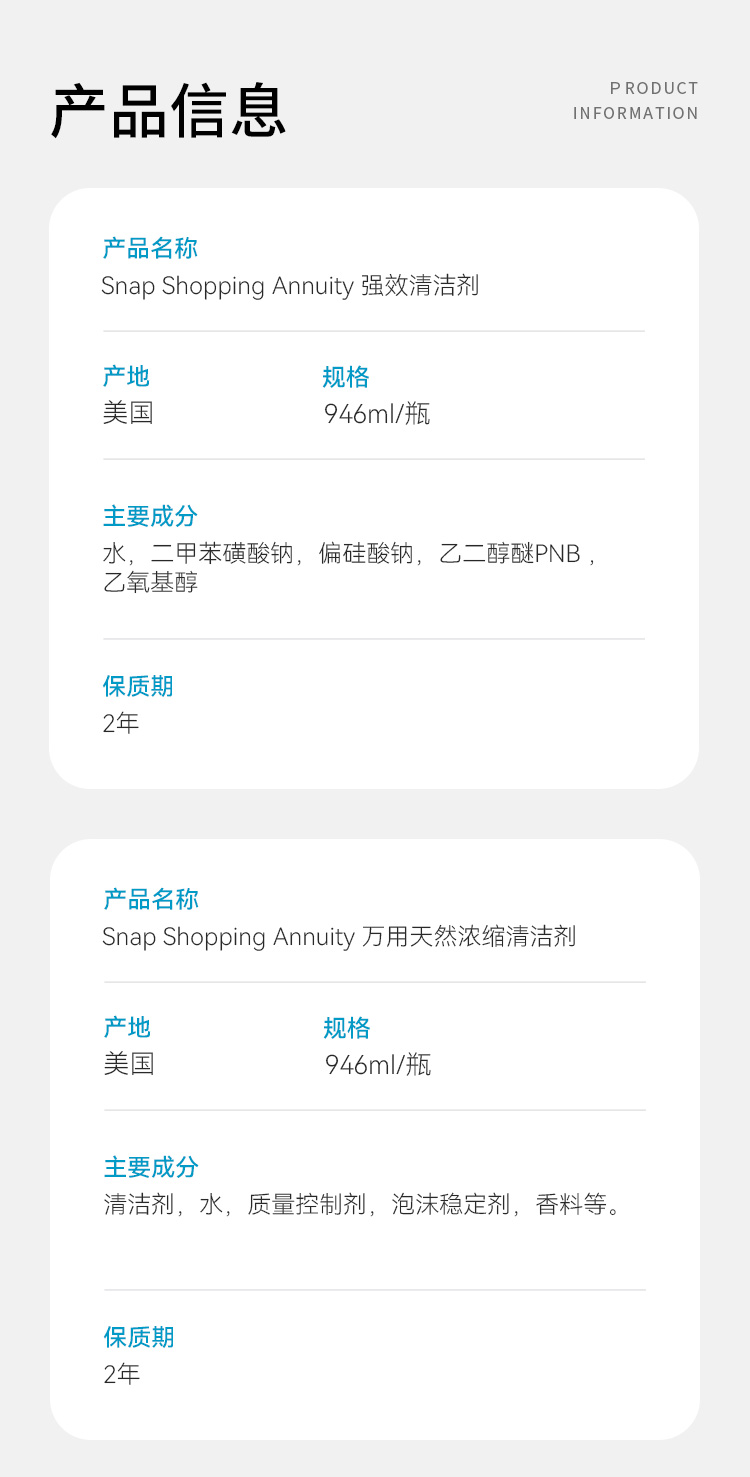 产品信息

PRODUCT
INFORMATION

产品名称
Snap Shopping Annuity 强效清洁剂

产地
美国

规格
946ml/瓶

主要成分
水，二甲苯磺酸钠，偏硅酸钠，乙二醇醚PNB，乙氧基醇

保质期
2年

产品名称
Snap Shopping Annuity 万用天然浓缩清洁剂

产地
美国

规格
946ml/瓶

主要成分
清洁剂，水，质量控制剂，泡沫稳定剂，香料等。

保质期
2年