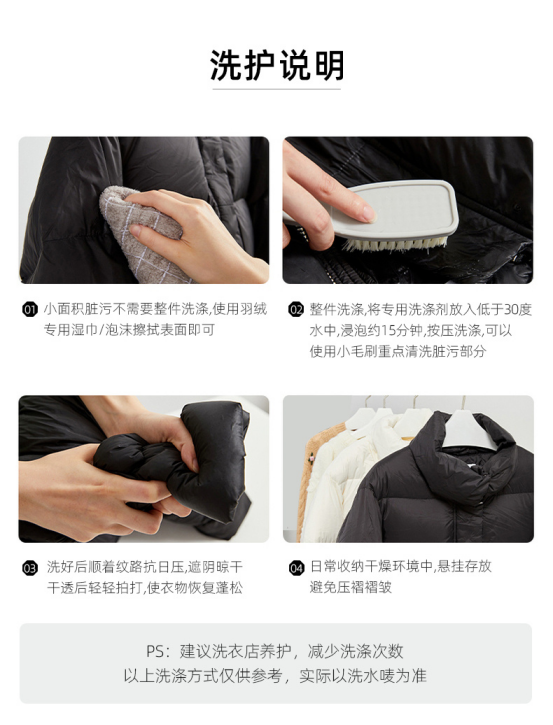 洗护说明

01 小面积脏污不需要整件洗涤,使用羽绒专用湿巾/泡沫擦拭表面即可

02 整件洗涤,将专用洗涤剂放入低于30度水中,浸泡约15分钟,按压洗涤,可以使用小毛刷重点清洗脏污部分

03 洗好后顺着纹路抗日压,遮阴晾干干透后轻轻拍打,使衣物恢复蓬松

04 日常收纳干燥环境中,悬挂存放避免压褶褶皱

PS：建议洗衣店养护，减少洗涤次数
以上洗涤方式仅供参考，实际以洗水唛为准