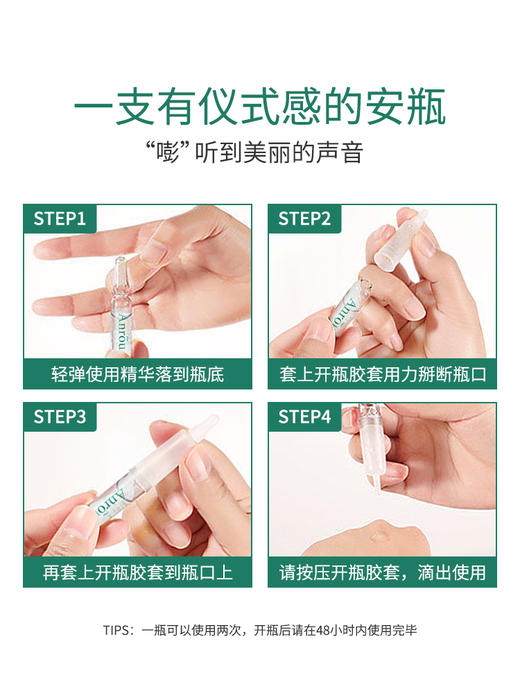 一支有仪式感的安瓶
“嘭”听到美丽的声音

STEP1
Anrou
轻弹使用精华落到瓶底

STEP2
Anrou
套上开瓶胶套用力掰断瓶口

STEP3
Anrou
再套上开瓶胶套到瓶口上

STEP4
请按压开瓶胶套，滴出使用

TIPS：一瓶可以使用两次，开瓶后请在48小时内使用完毕