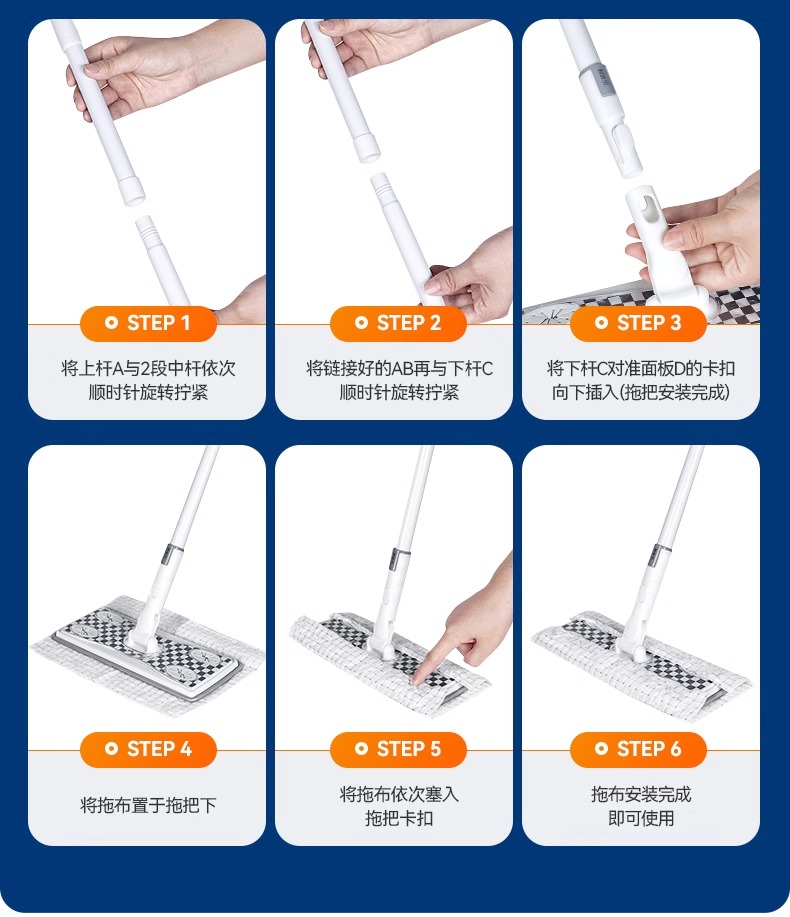 STEP 1

将上杆A与2段中杆依次顺时针旋转拧紧

STEP 2

将链接好的AB再与下杆C顺时针旋转拧紧

STEP 3

将下杆C对准面板D的卡扣向下插入(拖把安装完成)

STEP 4

将拖布置于拖把下

STEP 5

将拖布依次塞入拖把卡扣

STEP 6

拖布安装完成即可使用