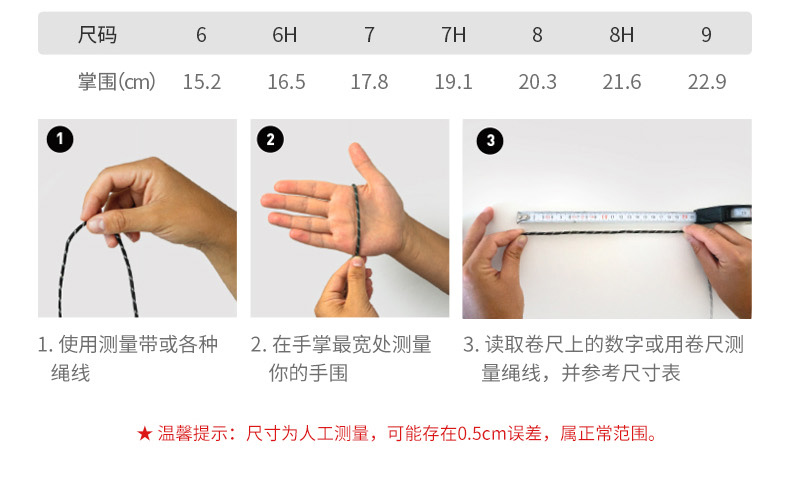 | 尺码 | 6 | 6H | 7 | 7H | 8 | 8H | 9 |
|---|---|---|---|---|---|---|---|
| 掌围(cm) | 15.2 | 16.5 | 17.8 | 19.1 | 20.3 | 21.6 | 22.9 |

1

2

3

1. 使用测量带或各种绳线

2. 在手掌最宽处测量你的手围

3. 读取卷尺上的数字或用卷尺测量绳线，并参考尺寸表

★ 温馨提示：尺寸为人工测量，可能存在0.5cm误差，属正常范围。