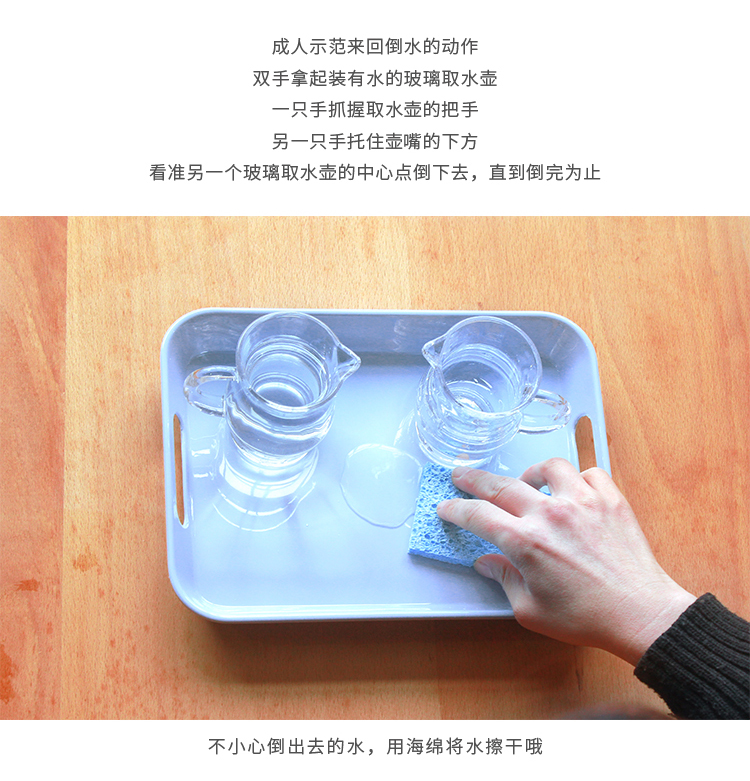 成人示范来回倒水的动作
双手拿起装有水的玻璃取水壶
一只手抓握取水壶的把手
另一只手托住壶嘴的下方
看准另一个玻璃取水壶的中心点倒下去，直到倒完为止

不小心倒出去的水，用海绵将水擦干哦