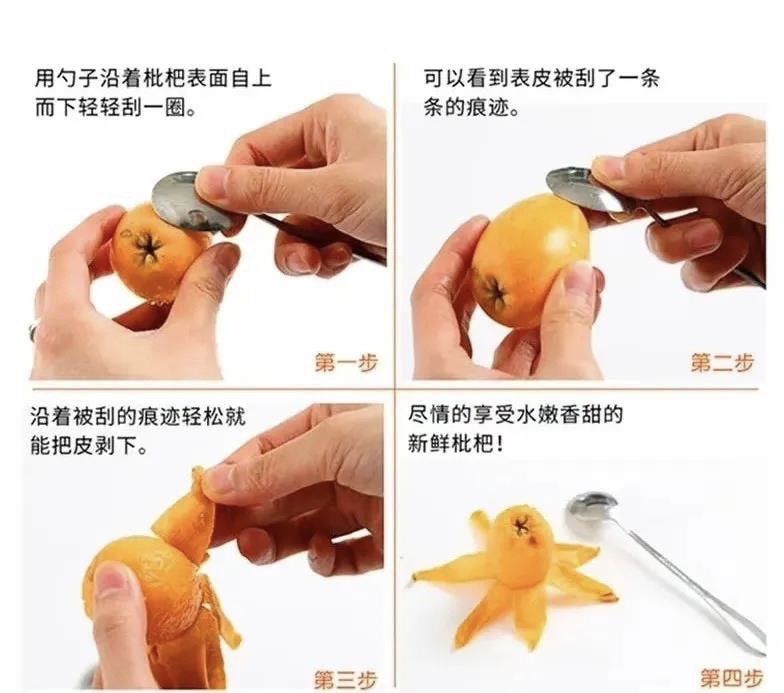 用勺子沿着枇杷表面自上而下轻轻刮一圈。

第一步

可以看到表皮被刮了一条条的痕迹。

第二步

沿着被刮的痕迹轻松就能把皮剥下。

第三步

尽情的享受水嫩香甜的新鲜枇杷!

第四步