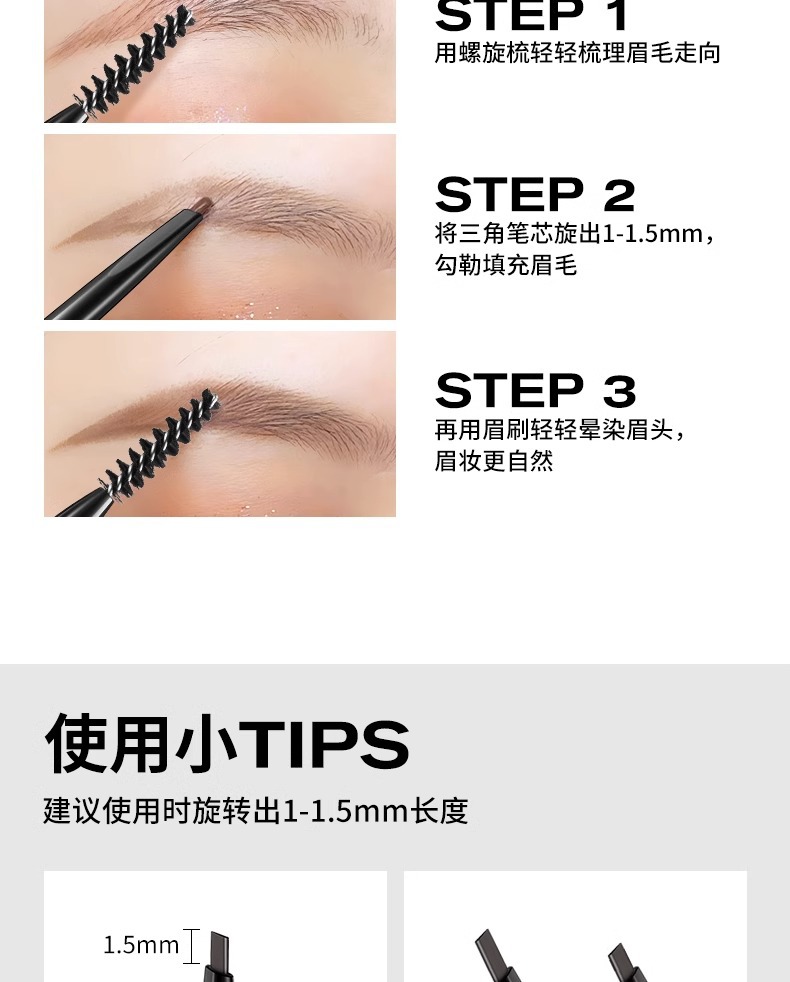 STEP 1
用螺旋梳轻轻梳理眉毛走向

STEP 2
将三角笔芯旋出1-1.5mm，勾勒填充眉毛

STEP 3
再用眉刷轻轻晕染眉头，眉妆更自然

使用小TIPS
建议使用时旋转出1-1.5mm长度

1.5mm