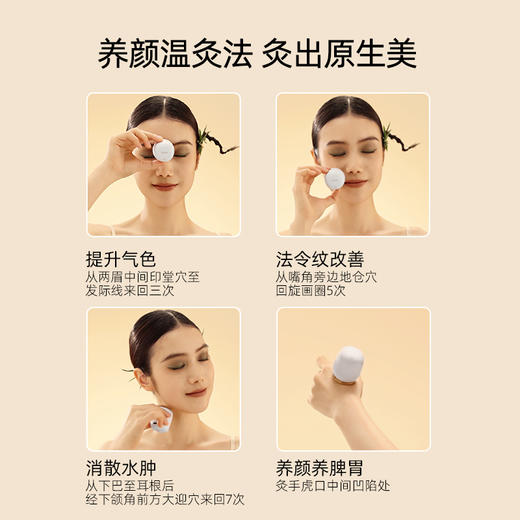 养颜温灸法 灸出原生美

提升气色
从两眉中间印堂穴至
发际线来回三次

法令纹改善
从嘴角旁边地仓穴
回旋画圈5次

消散水肿
从下巴至耳根后
经下颌角前方大迎穴来回7次

养颜养脾胃
灸手虎口中间凹陷处