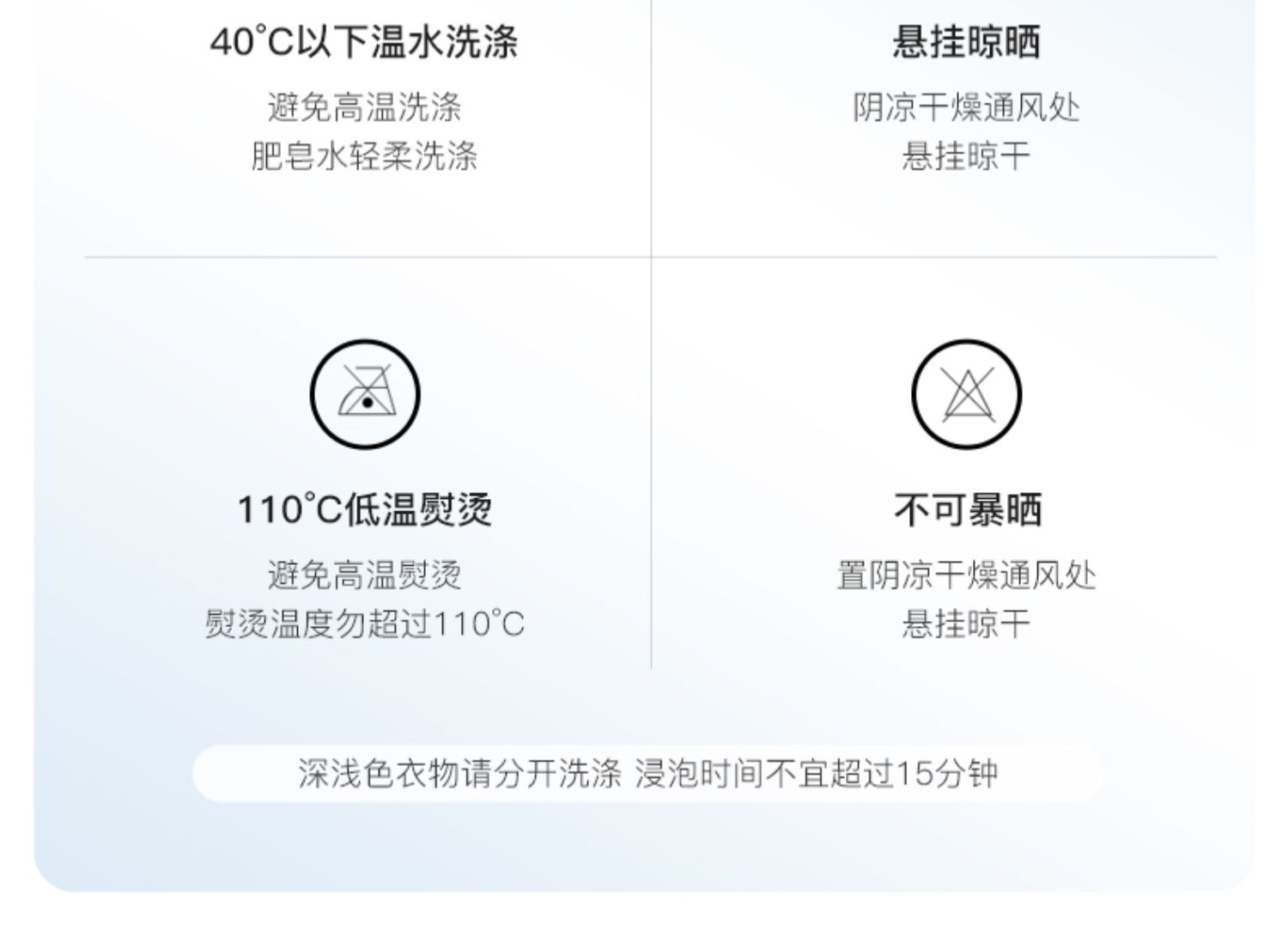 40°C以下温水洗涤

避免高温洗涤
肥皂水轻柔洗涤

悬挂晾晒

阴凉干燥通风处
悬挂晾干

110°C低温熨烫

避免高温熨烫
熨烫温度勿超过110°C

不可暴晒

置阴凉干燥通风处
悬挂晾干

深浅色衣物请分开洗涤 浸泡时间不宜超过15分钟