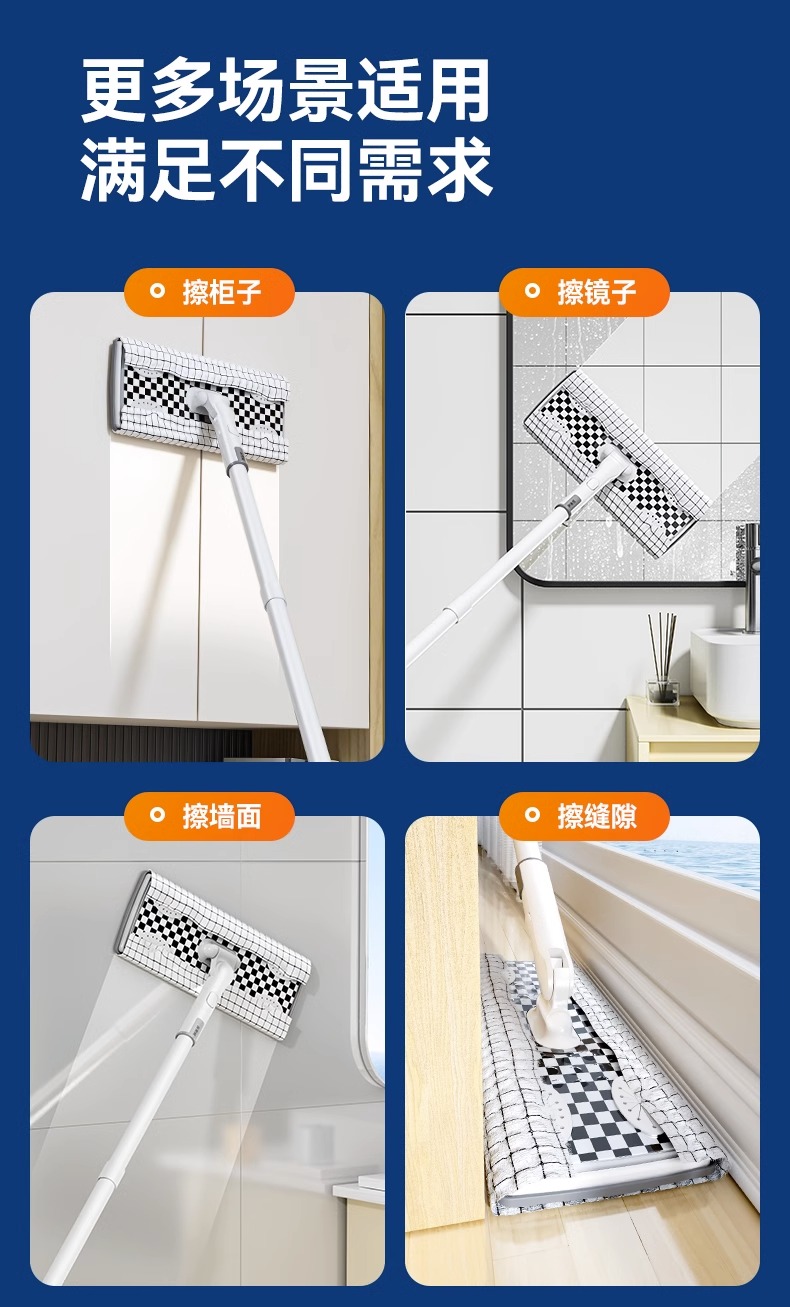 更多场景适用
满足不同需求

擦柜子

擦镜子

擦墙面

擦缝隙