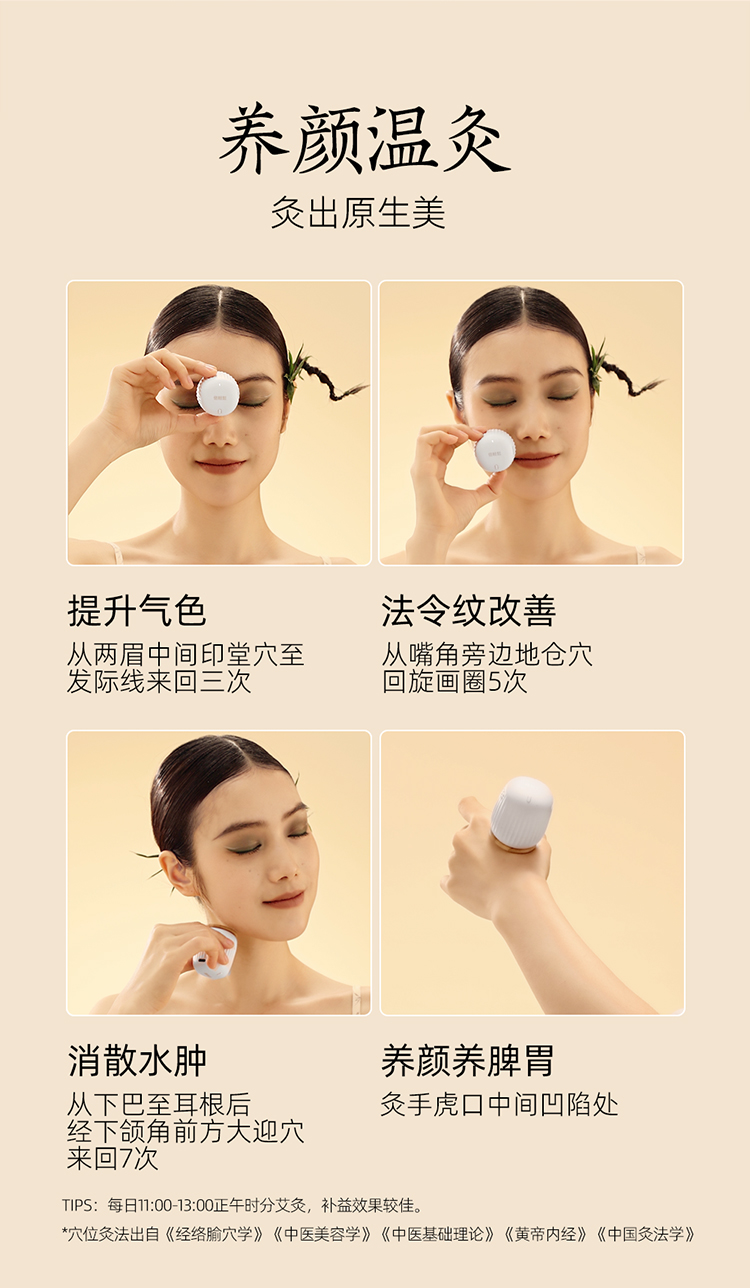 养颜温灸
灸出原生美

提升气色
从两眉中间印堂穴至发际线来回三次

法令纹改善
从嘴角旁边地仓穴回旋画圈5次

消散水肿
从下巴至耳根后经下颌角前方大迎穴来回7次

养颜养脾胃
灸手虎口中间凹陷处

TIPS：每日11:00-13:00正午时分艾灸，补益效果较佳。

*穴位灸法出自《经络腧穴学》《中医美容学》《中医基础理论》《黄帝内经》《中国灸法学》