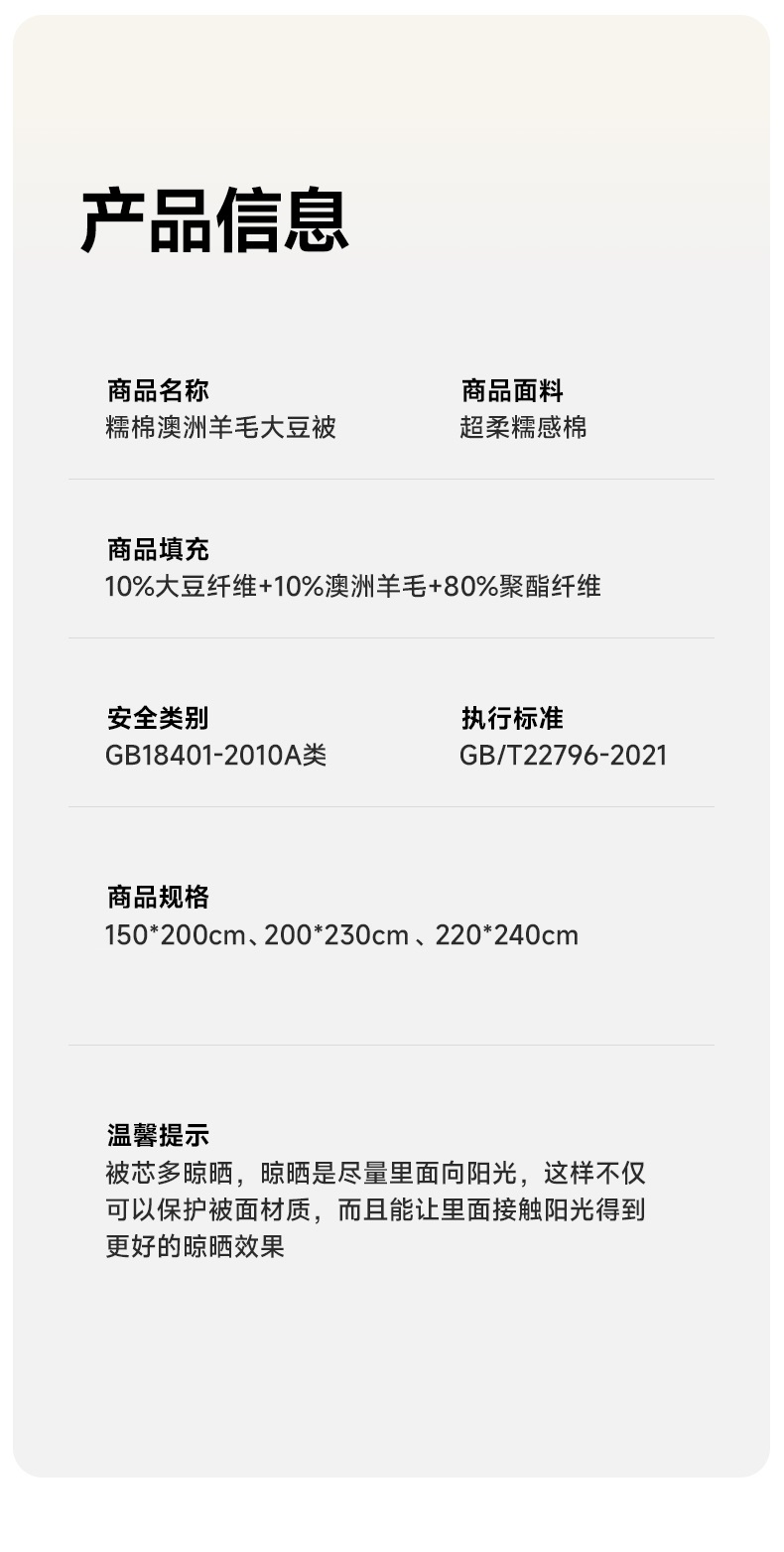 产品信息

商品名称
糯棉澳洲羊毛大豆被

商品面料
超柔糯感棉

商品填充
10%大豆纤维+10%澳洲羊毛+80%聚酯纤维

安全类别
GB18401-2010A类

执行标准
GB/T22796-2021

商品规格
150*200cm、200*230cm、220*240cm

温馨提示
被芯多晾晒，晾晒是尽量里面向阳光，这样不仅可以保护被面材质，而且能让里面接触阳光得到更好的晾晒效果