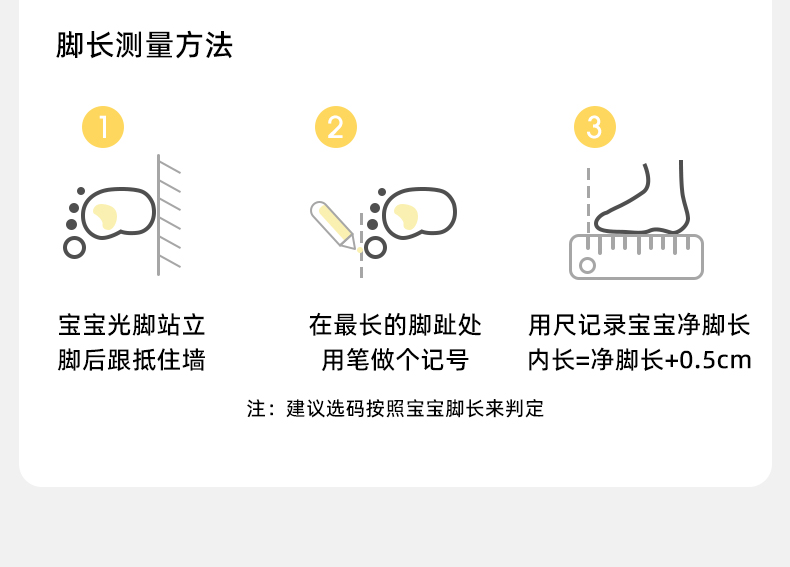 脚长测量方法

1

宝宝光脚站立
脚后跟抵住墙

2

在最长的脚趾处
用笔做个记号

3

用尺记录宝宝净脚长
内长=净脚长+0.5cm

注：建议选码按照宝宝脚长来判定