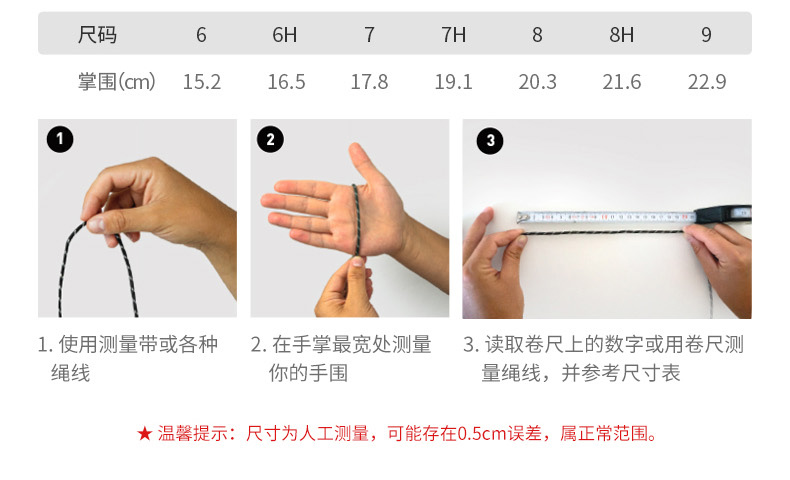 | 尺码 | 6 | 6H | 7 | 7H | 8 | 8H | 9 |
|---|---|---|---|---|---|---|---|
| 掌围(cm) | 15.2 | 16.5 | 17.8 | 19.1 | 20.3 | 21.6 | 22.9 |

1

2

3

1. 使用测量带或各种绳线

2. 在手掌最宽处测量你的手围

3. 读取卷尺上的数字或用卷尺测量绳线，并参考尺寸表

★ 温馨提示：尺寸为人工测量，可能存在0.5cm误差，属正常范围。