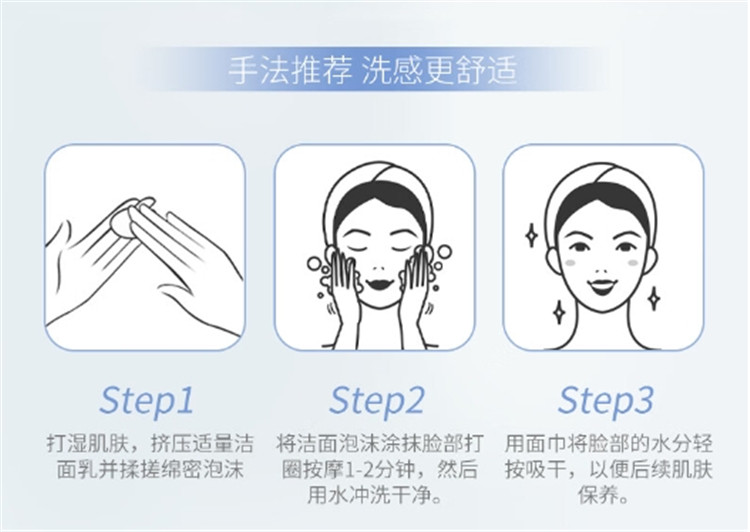 手法推荐 洗感更舒适

Step1
打湿肌肤，挤压适量洁面乳并揉搓绵密泡沫

Step2
将洁面泡沫涂抹脸部打圈按摩1-2分钟，然后用水冲洗干净。

Step3
用面巾将脸部的水分轻按吸干，以便后续肌肤保养。