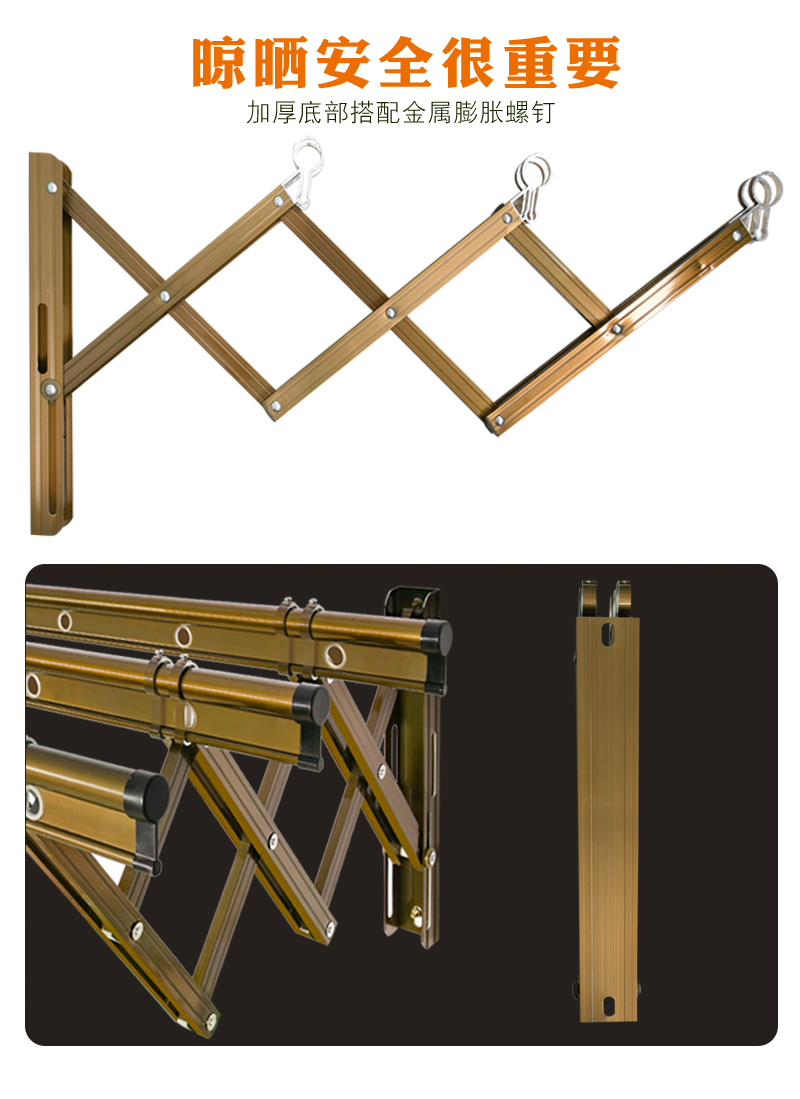 晾晒安全很重要

加厚底部搭配金属膨胀螺钉