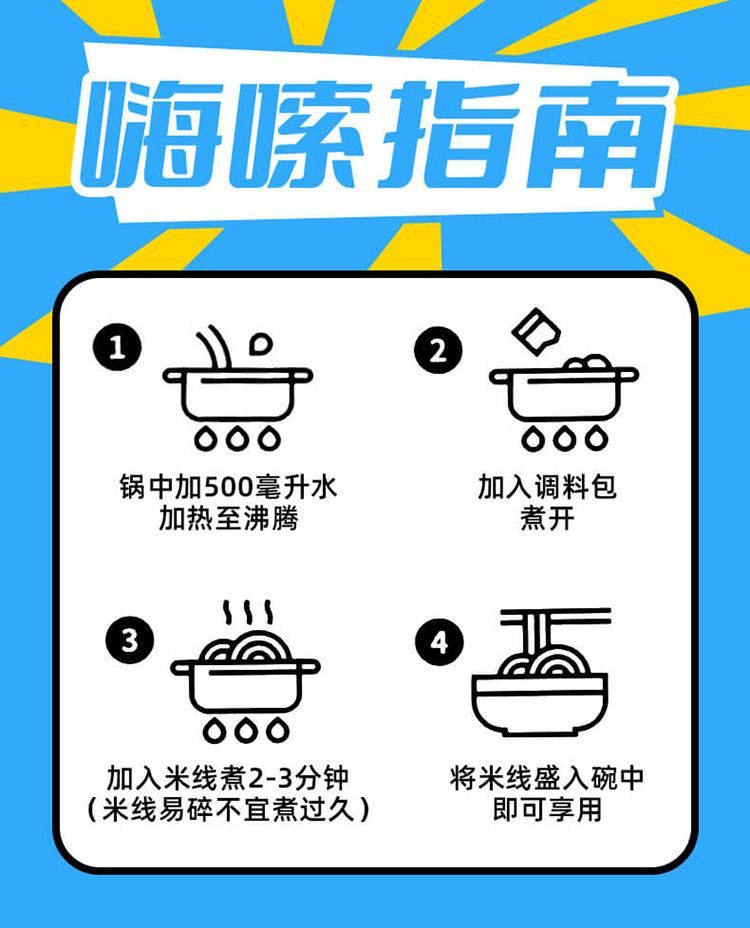 嗨嗦指南

1
锅中加500毫升水
加热至沸腾

2
加入调料包
煮开

3
加入米线煮2-3分钟
（米线易碎不宜煮过久）

4
将米线盛入碗中
即可享用