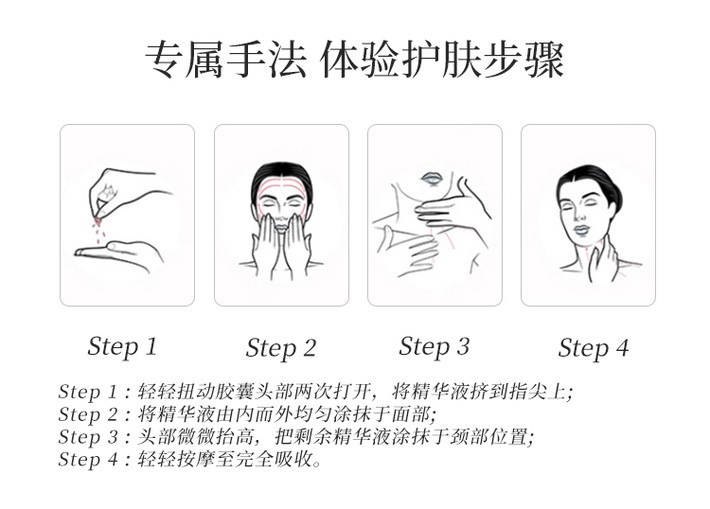 专属手法 体验护肤步骤

Step 1

Step 2

Step 3

Step 4

Step 1：轻轻扭动胶囊头部两次打开，将精华液挤到指尖上；
Step 2：将精华液由内而外均匀涂抹于面部；
Step 3：头部微微抬高，把剩余精华液涂抹于颈部位置；
Step 4：轻轻按摩至完全吸收。