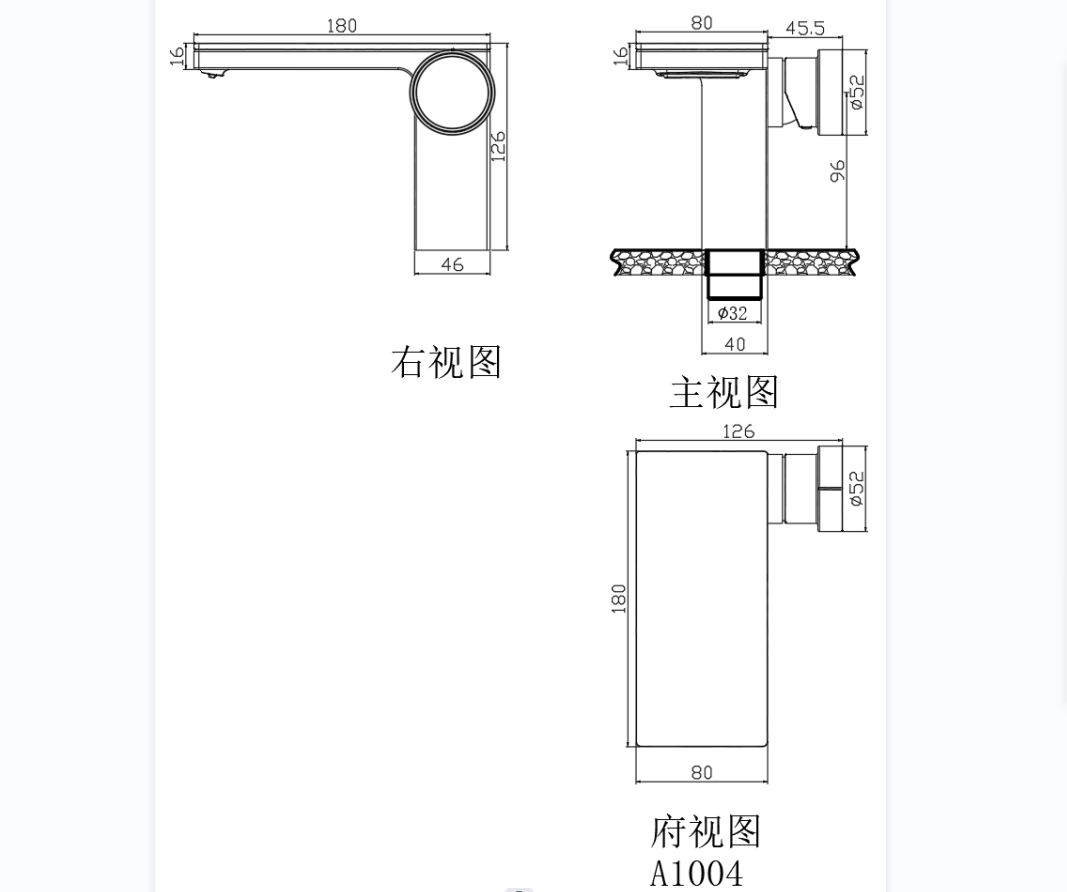 180
16
126
46
右视图

80
45.5
16
ø52
96
ø32
40
主视图

126
ø52
180
80
府视图
A1004