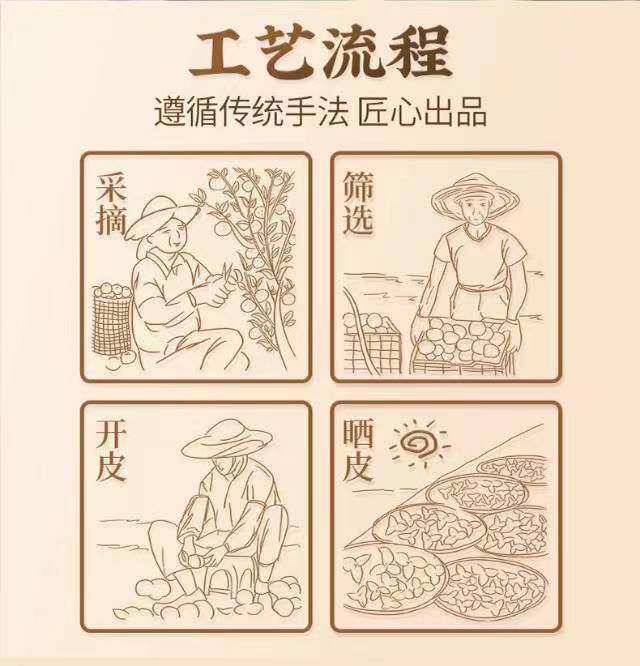 工艺流程
遵循传统手法 匠心出品

采摘

筛选

开皮

晒皮