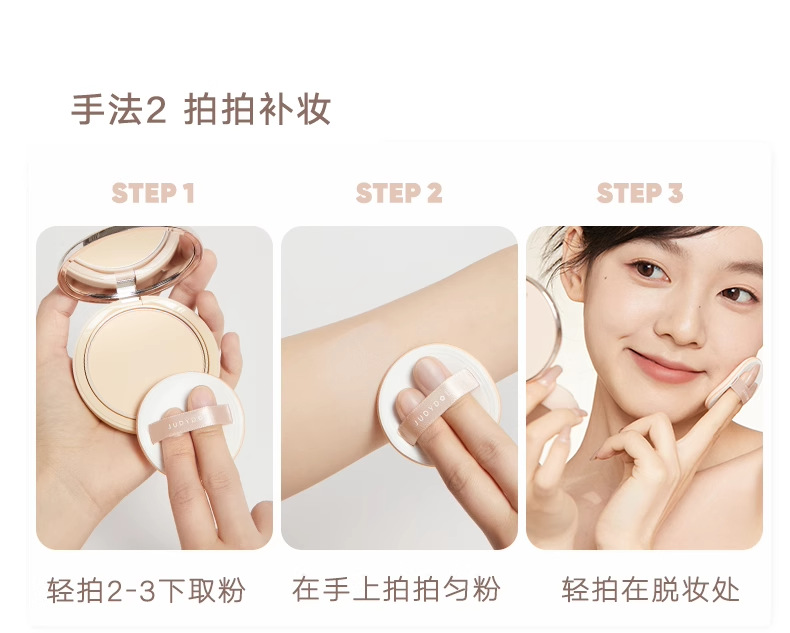 手法2 拍拍补妆

STEP 1

JUDYDOLL

轻拍2-3下取粉

STEP 2

JUDYDOLL

在手上拍拍匀粉

STEP 3

轻拍在脱妆处