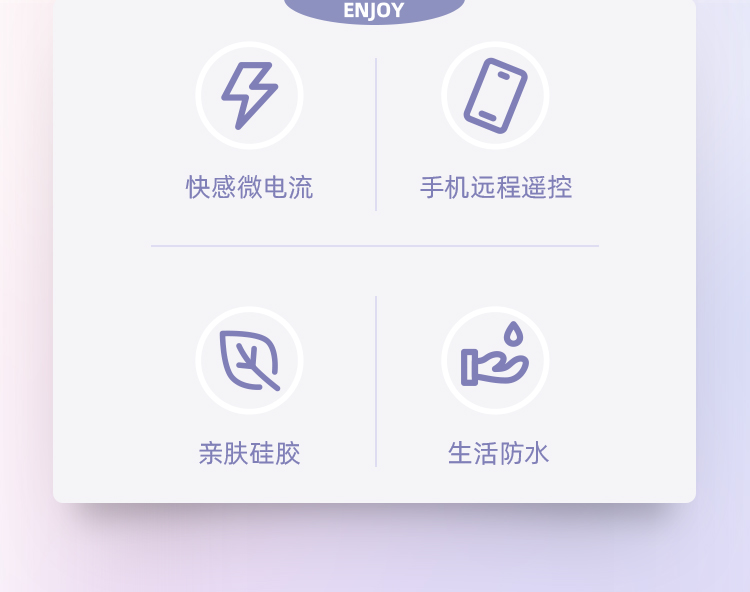 ENJOY

快感微电流

手机远程遥控

亲肤硅胶

生活防水