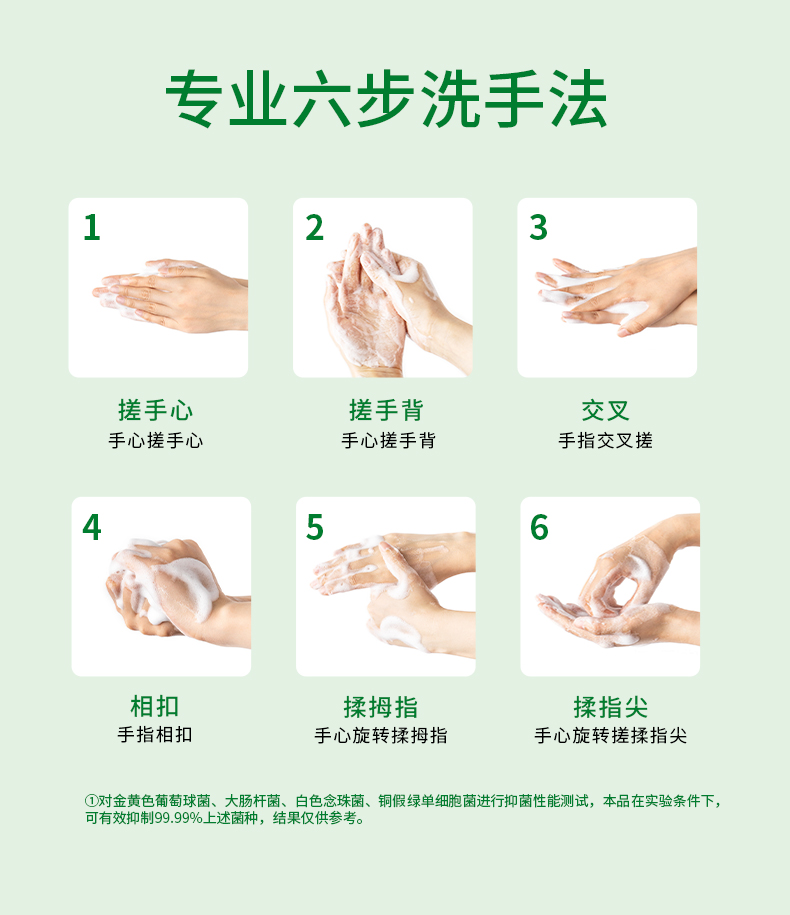 专业六步洗手法

1

搓手心
手心搓手心

2

搓手背
手心搓手背

3

交叉
手指交叉搓

4

相扣
手指相扣

5

揉拇指
手心旋转揉拇指

6

揉指尖
手心旋转搓揉指尖

①对金黄色葡萄球菌、大肠杆菌、白色念珠菌、铜假绿单细胞菌进行抑菌性能测试，本品在实验条件下，可有效抑制99.99%上述菌种，结果仅供参考。