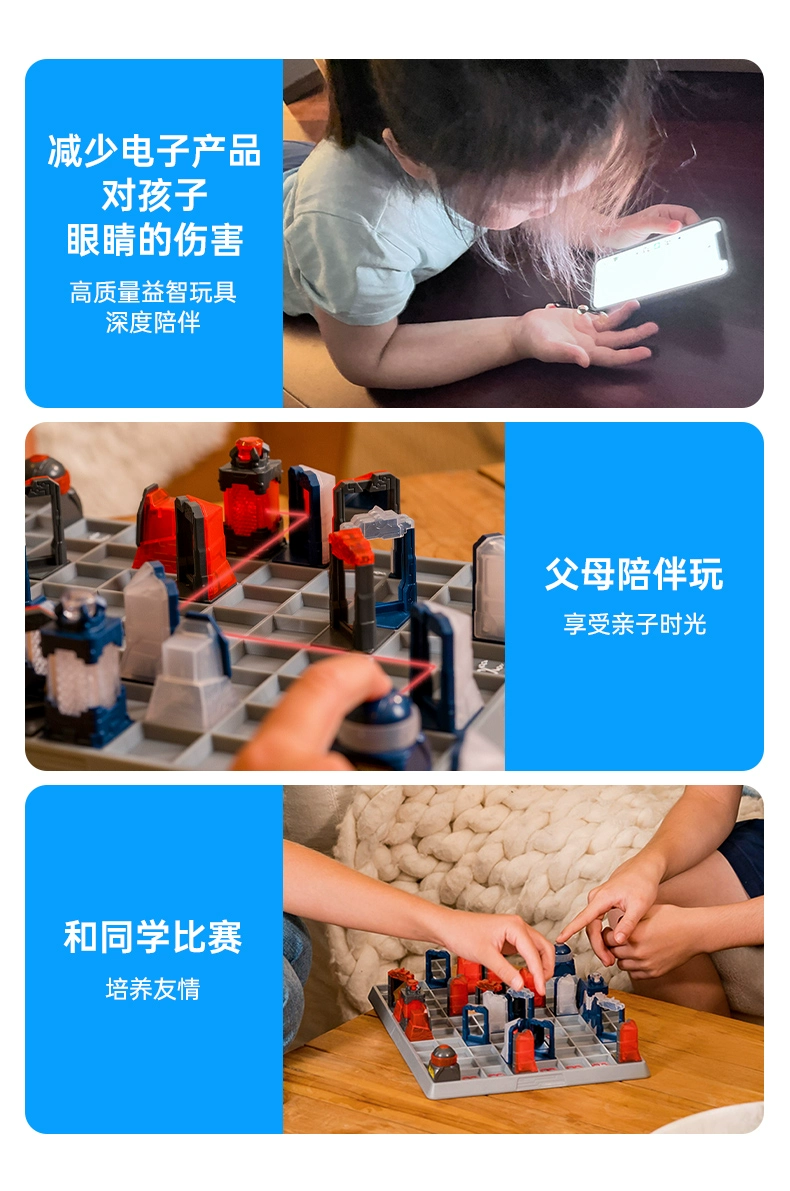 减少电子产品
对孩子
眼睛的伤害

高质量益智玩具
深度陪伴

父母陪伴玩

享受亲子时光

和同学比赛

培养友情