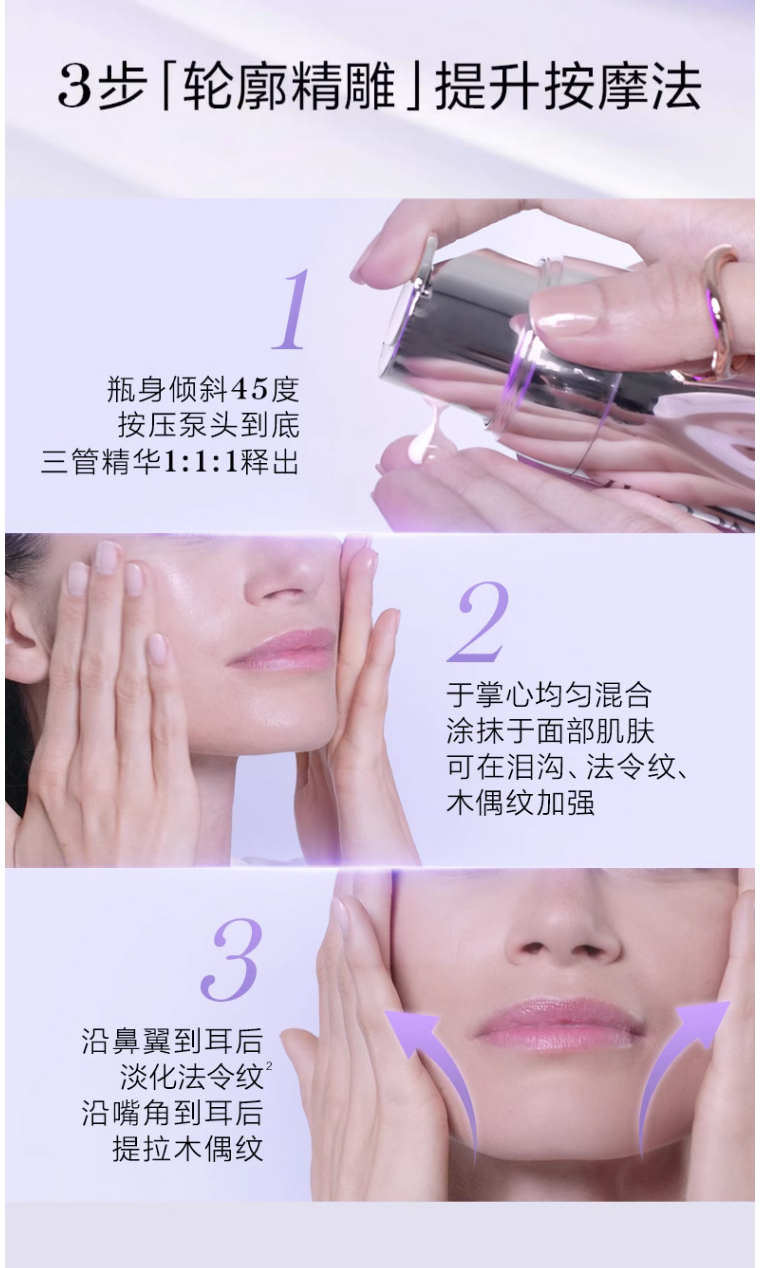 3步「轮廓精雕」提升按摩法

1

瓶身倾斜45度
按压泵头到底
三管精华1:1:1释出

2

于掌心均匀混合
涂抹于面部肌肤
可在泪沟、法令纹、
木偶纹加强

3

沿鼻翼到耳后
淡化法令纹$^2$
沿嘴角到耳后
提拉木偶纹