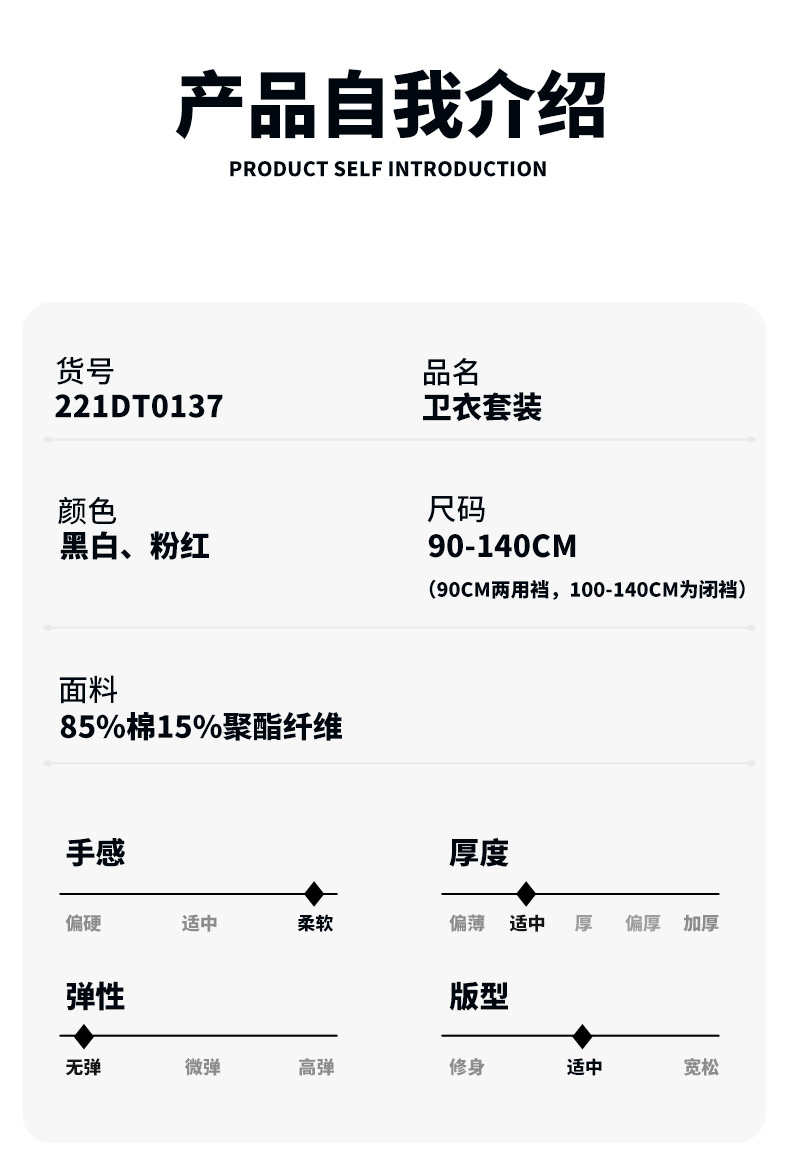 产品自我介绍
PRODUCT SELF INTRODUCTION

货号
221DT0137

品名
卫衣套装

颜色
黑白、粉红

尺码
90-140CM
（90CM两用裆，100-140CM为闭裆）

面料
85%棉15%聚酯纤维

手感
偏硬 适中 柔软

厚度
偏薄 适中 厚 偏厚 加厚

弹性
无弹 微弹 高弹

版型
修身 适中 宽松