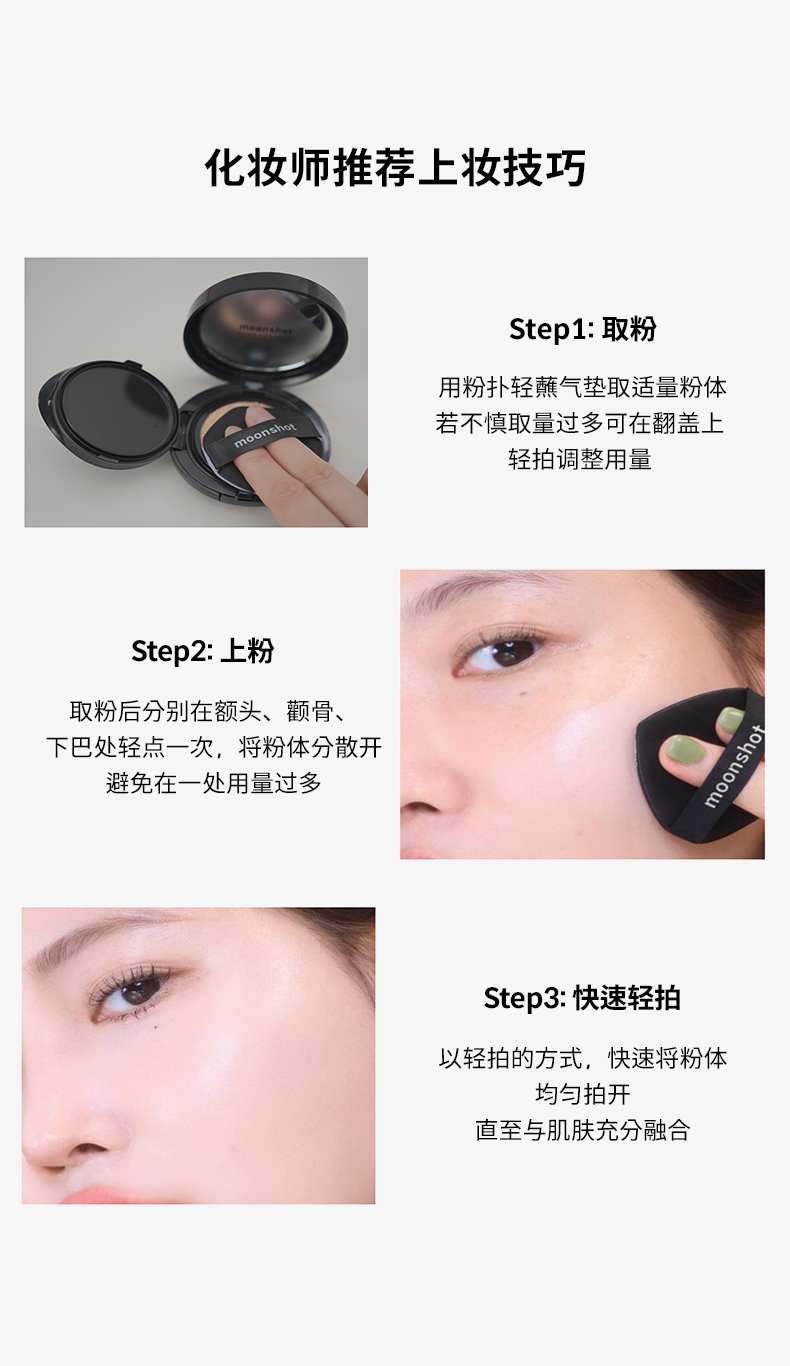 化妆师推荐上妆技巧

moonshot

moonshot

Step1: 取粉

用粉扑轻蘸气垫取适量粉体
若不慎取量过多可在翻盖上
轻拍调整用量

Step2: 上粉

取粉后分别在额头、颧骨、
下巴处轻点一次，将粉体分散开
避免在一处用量过多

moonshot

Step3: 快速轻拍

以轻拍的方式，快速将粉体
均匀拍开
直至与肌肤充分融合