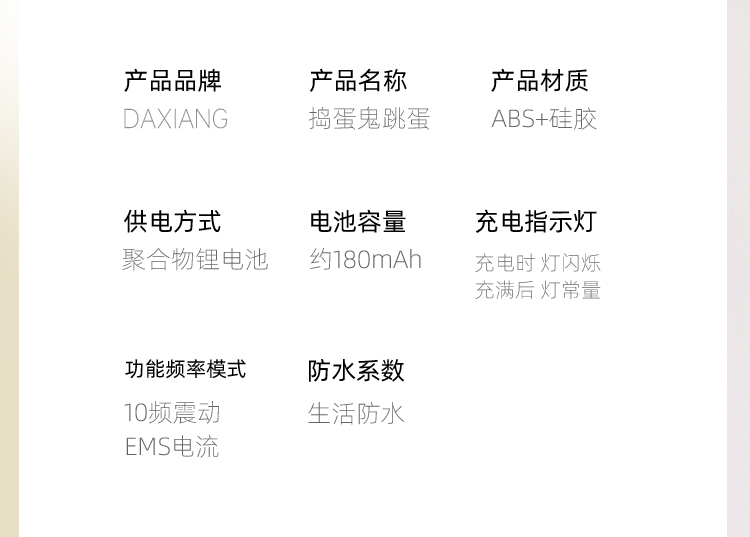 产品品牌
DAXIANG

产品名称
捣蛋鬼跳蛋

产品材质
ABS+硅胶

供电方式
聚合物锂电池

电池容量
约180mAh

充电指示灯
充电时 灯闪烁
充满后 灯常量

功能频率模式
10频震动
EMS电流

防水系数
生活防水