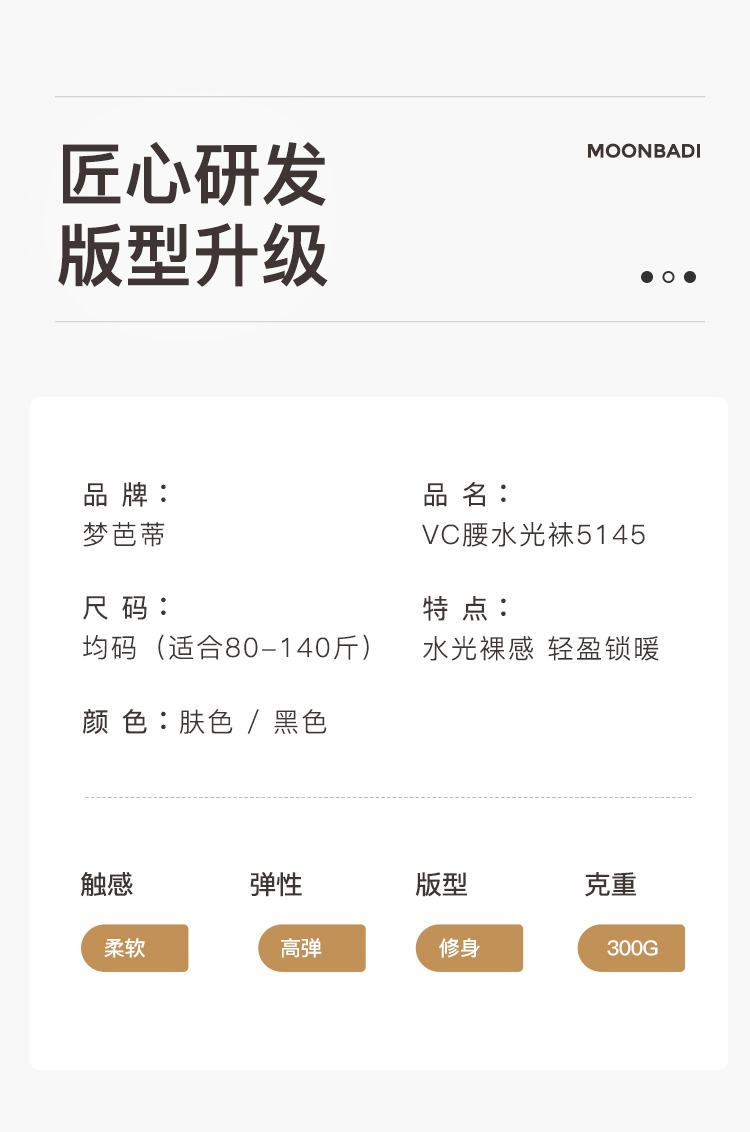 匠心研发
版型升级

MOONBADI

品牌：
梦芭蒂

品名：
VC腰水光袜5145

尺码：
均码（适合80-140斤）

特点：
水光裸感 轻盈锁暖

颜色：肤色 / 黑色

触感
柔软

弹性
高弹

版型
修身

克重
300G