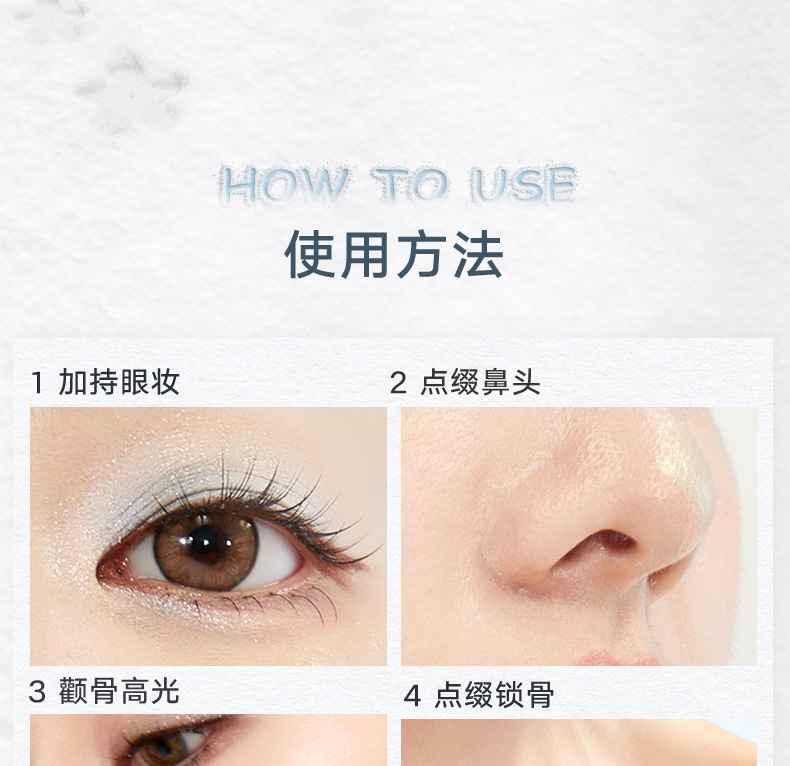 HOW TO USE
使用方法

1 加持眼妆

2 点缀鼻头

3 颧骨高光

4 点缀锁骨