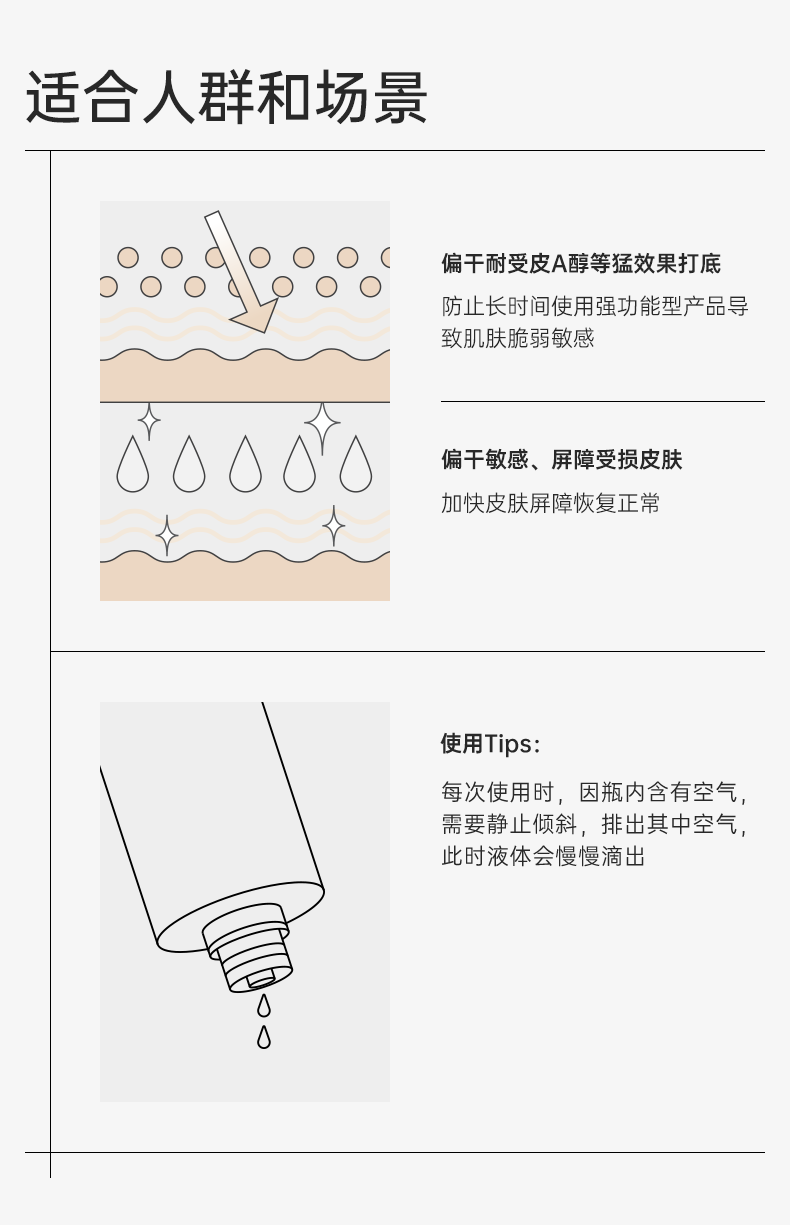 适合人群和场景

偏干耐受皮A醇等猛效果打底

防止长时间使用强功能型产品导致肌肤脆弱敏感

偏干敏感、屏障受损皮肤

加快皮肤屏障恢复正常

使用Tips:

每次使用时，因瓶内含有空气，需要静止倾斜，排出其中空气，此时液体会慢慢滴出