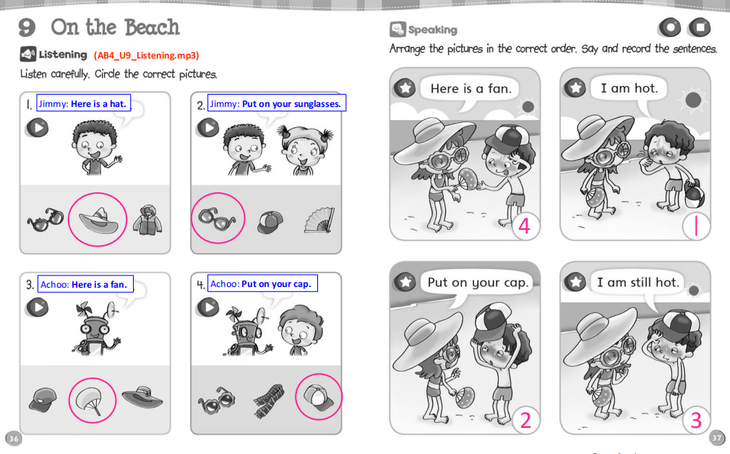 9 On the Beach

Listening (AB4_U9_Listening.mp3)

Listen carefully. Circle the correct pictures.

1. Jimmy: Here is a hat.

2. Jimmy: Put on your sunglasses.

3. Achoo: Here is a fan.

4. Achoo: Put on your cap.

36

Speaking

Arrange the pictures in the correct order. Say and record the sentences.

Here is a fan.

4

I am hot.

1

Put on your cap.

2

I am still hot.

3

37