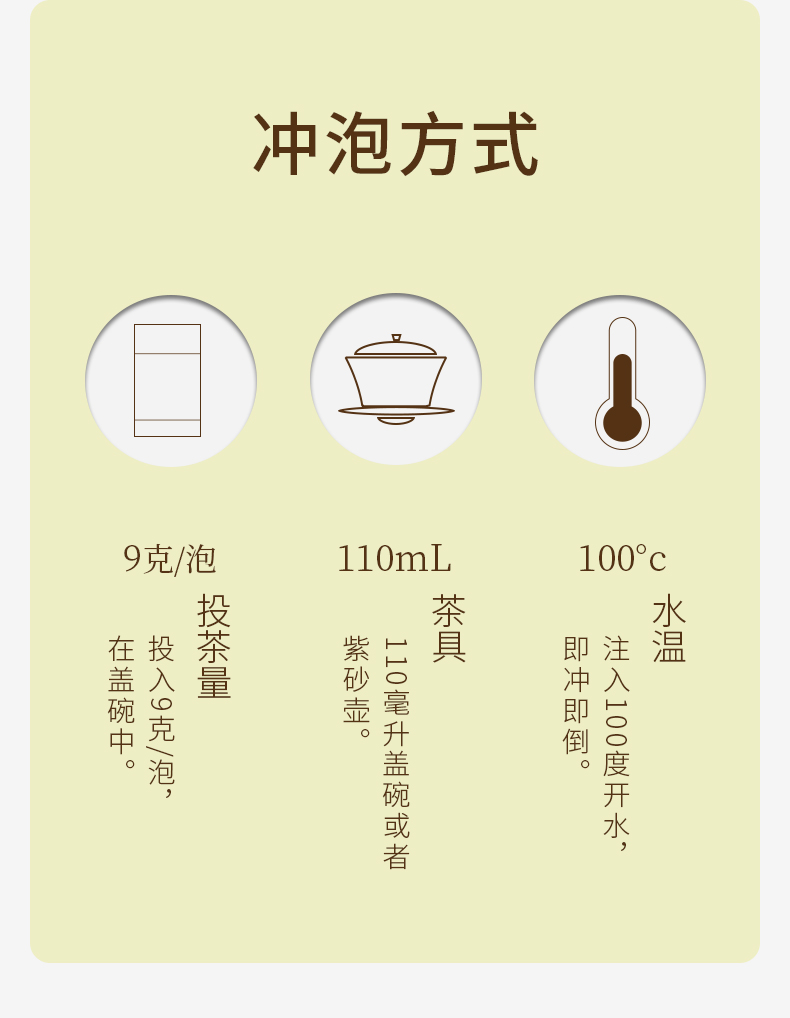 冲泡方式

9克/泡

投茶量

投入9克/泡，在盖碗中。

110mL

茶具

110毫升盖碗或者紫砂壶。

100°c

水温

注入100度开水，即冲即倒。