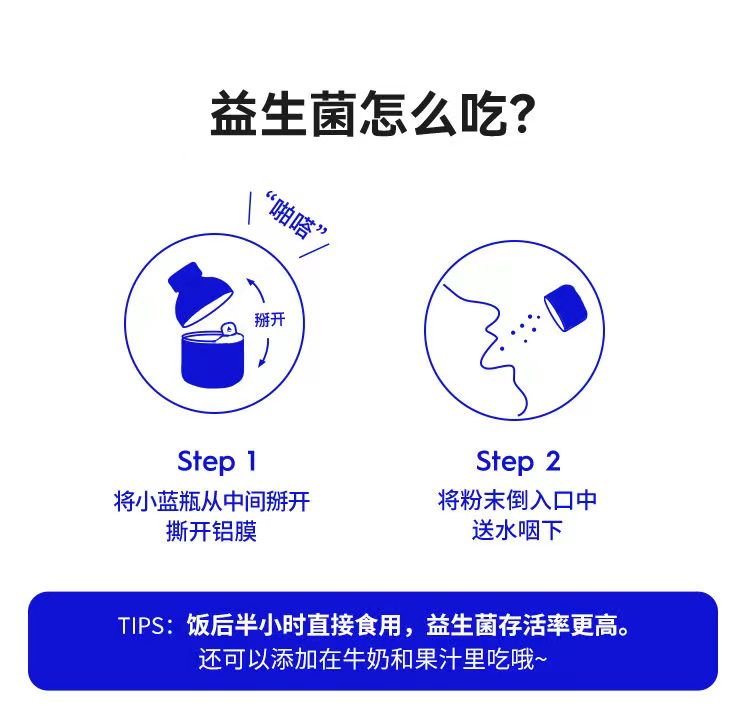 益生菌怎么吃?

“啪嗒”

掰开

Step 1
将小蓝瓶从中间掰开
撕开铝膜

Step 2
将粉末倒入口中
送水咽下

TIPS：饭后半小时直接食用，益生菌存活率更高。
还可以添加在牛奶和果汁里吃哦~