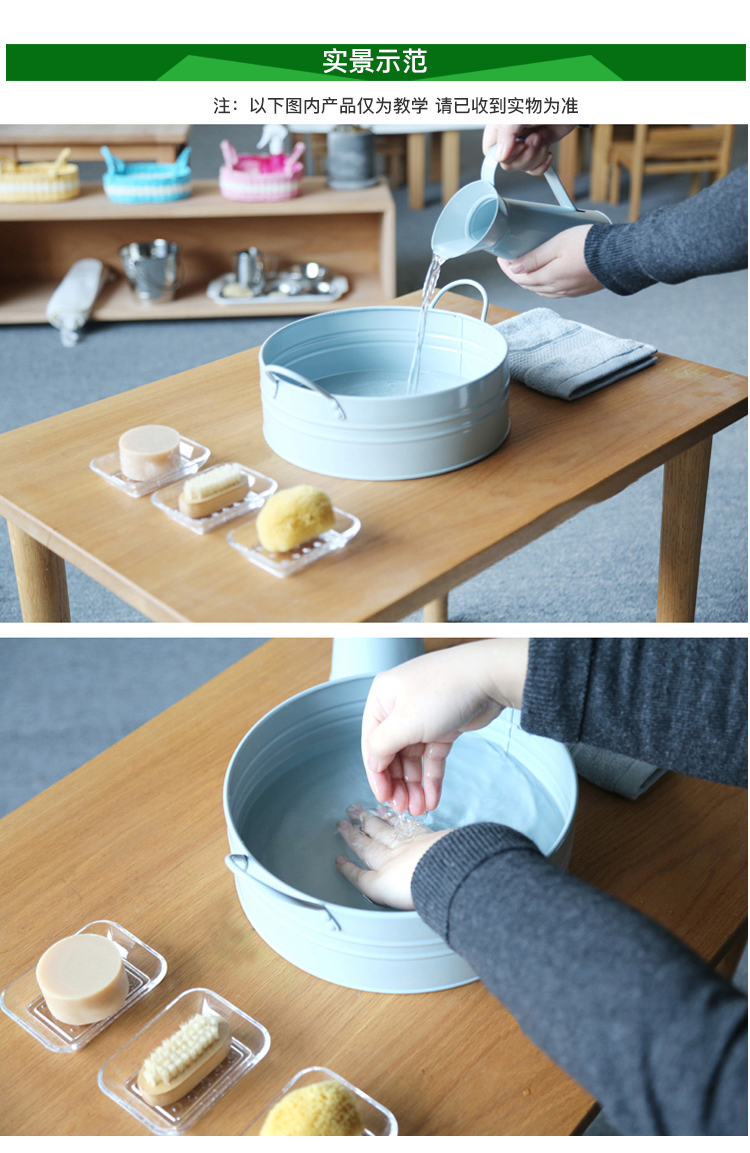 实景示范

注：以下图内产品仅为教学 请已收到实物为准