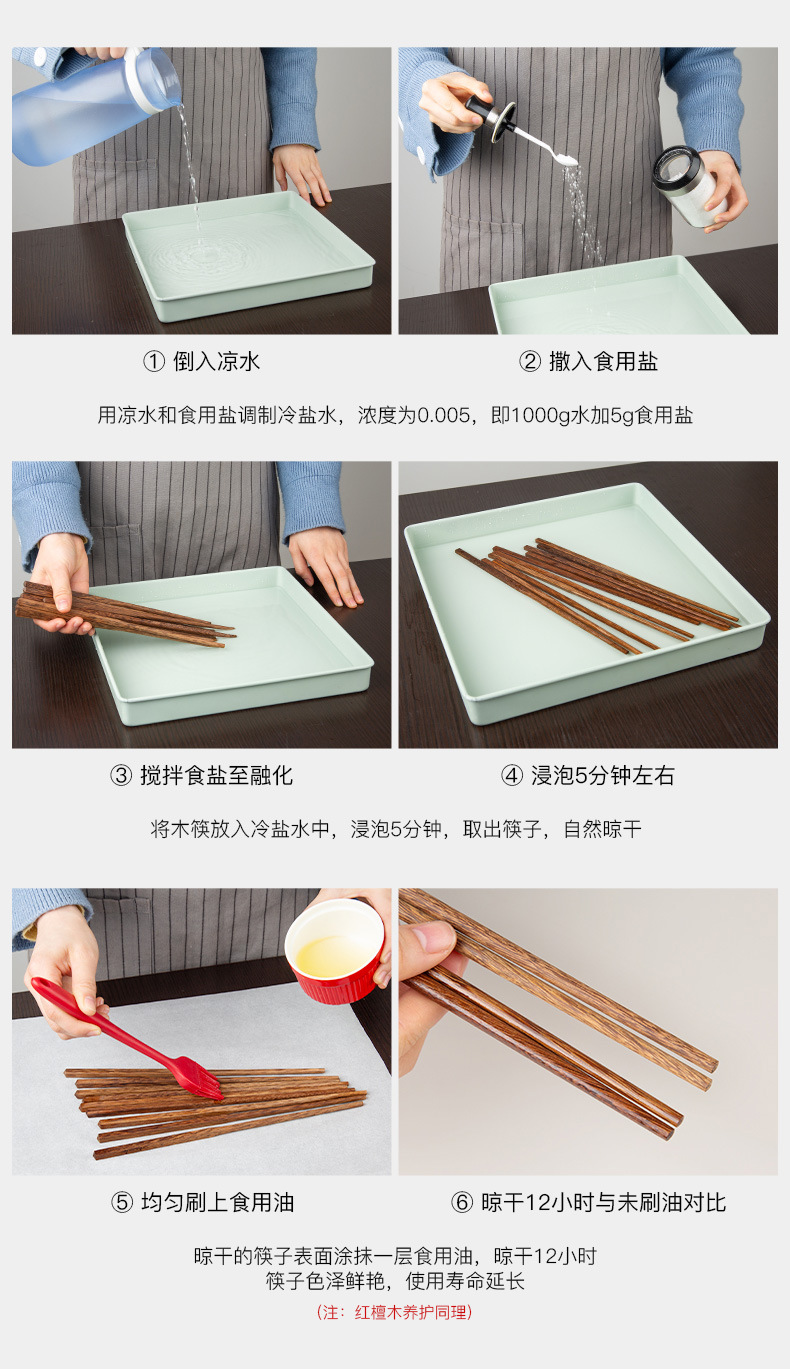 ① 倒入凉水

② 撒入食用盐

用凉水和食用盐调制冷盐水，浓度为0.005，即1000g水加5g食用盐

③ 搅拌食盐至融化

④ 浸泡5分钟左右

将木筷放入冷盐水中，浸泡5分钟，取出筷子，自然晾干

⑤ 均匀刷上食用油

⑥ 晾干12小时与未刷油对比

晾干的筷子表面涂抹一层食用油，晾干12小时
筷子色泽鲜艳，使用寿命延长

（注：红檀木养护同理）