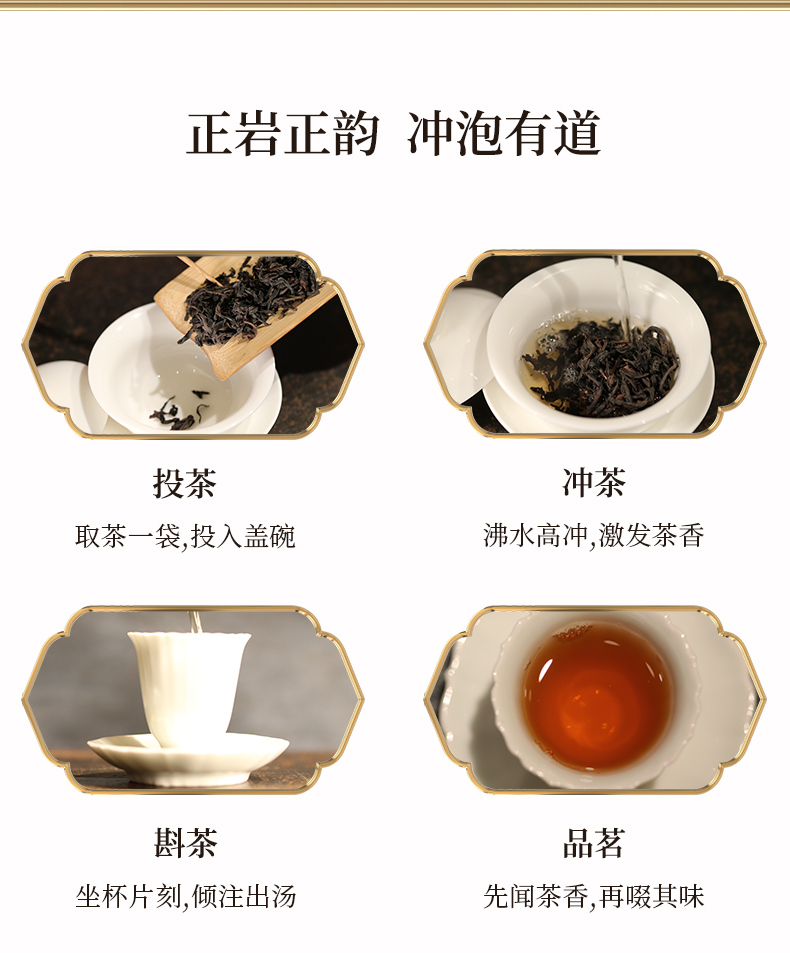 正岩正韵 冲泡有道

投茶
取茶一袋,投入盖碗

冲茶
沸水高冲,激发茶香

斟茶
坐杯片刻,倾注出汤

品茗
先闻茶香,再啜其味