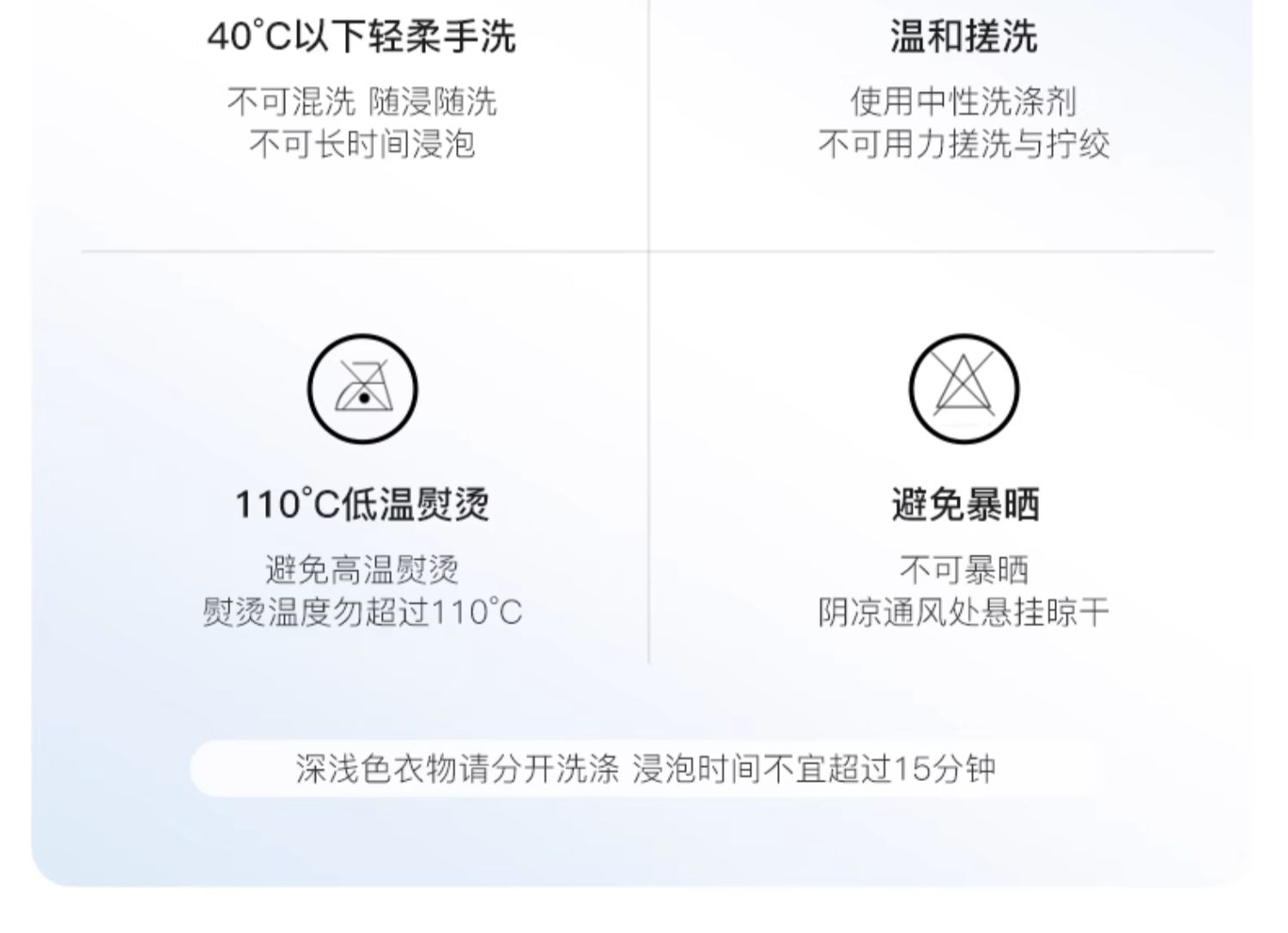 40°C以下轻柔手洗

不可混洗 随浸随洗
不可长时间浸泡

温和搓洗

使用中性洗涤剂
不可用力搓洗与拧绞

110°C低温熨烫

避免高温熨烫
熨烫温度勿超过110°C

避免暴晒

不可暴晒
阴凉通风处悬挂晾干

深浅色衣物请分开洗涤 浸泡时间不宜超过15分钟