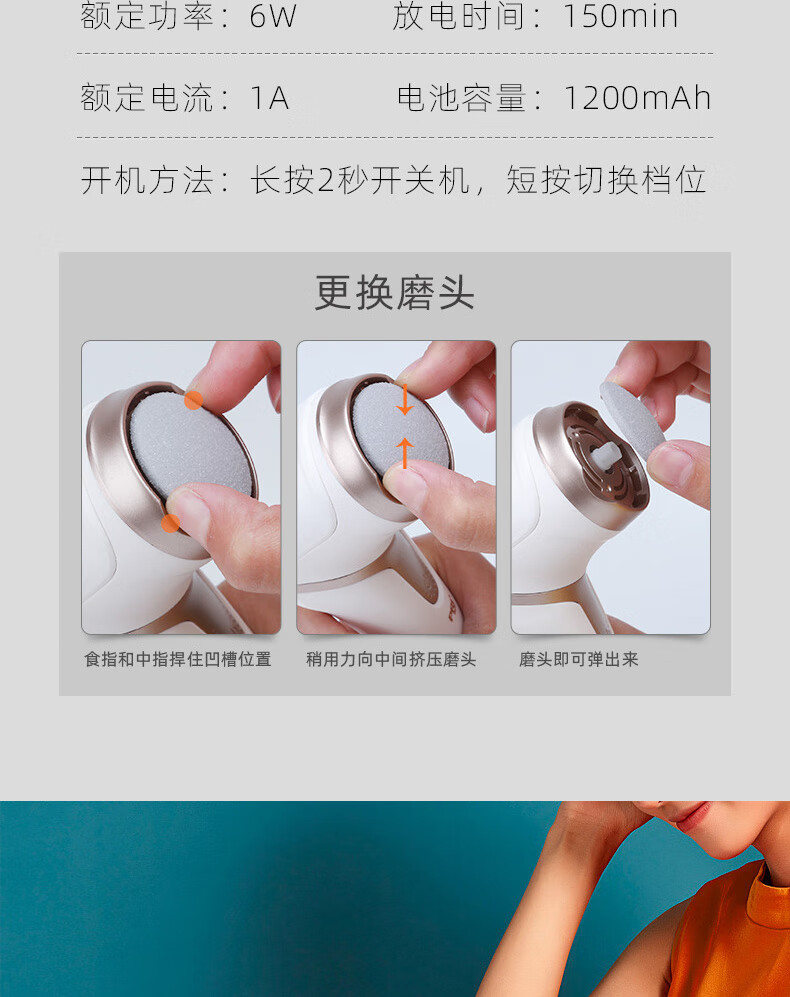 额定功率：6W　　放电时间：150min

额定电流：1A　　电池容量：1200mAh

开机方法：长按2秒开关机，短按切换档位

更换磨头

食指和中指捍住凹槽位置

稍用力向中间挤压磨头

磨头即可弹出来