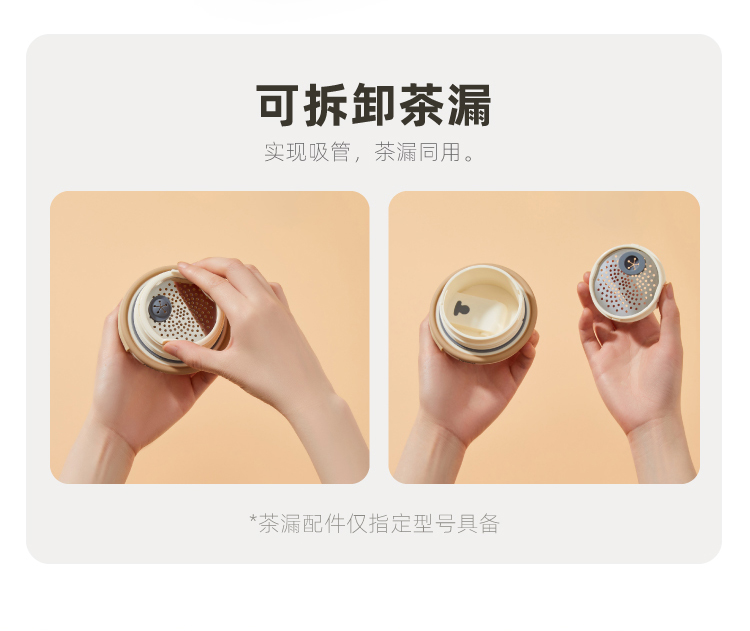 可拆卸茶漏

实现吸管，茶漏同用。

*茶漏配件仅指定型号具备