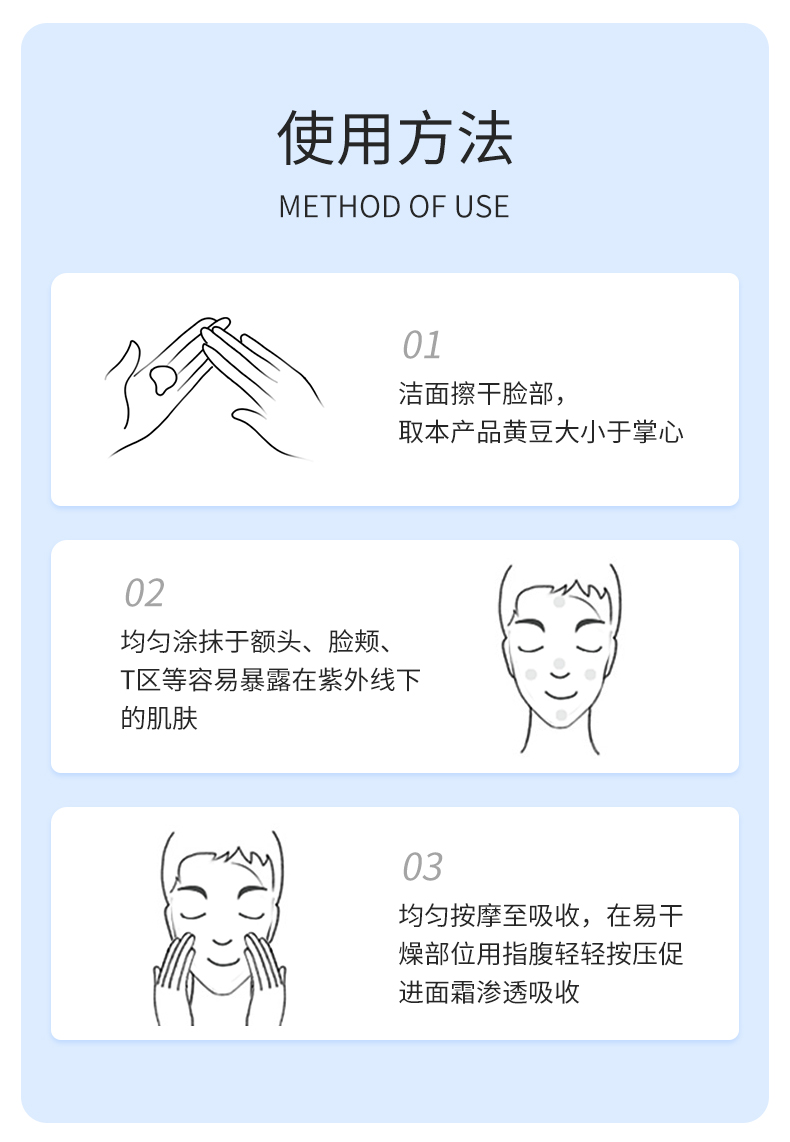 使用方法

METHOD OF USE

01

洁面擦干脸部，取本产品黄豆大小于掌心

02

均匀涂抹于额头、脸颊、T区等容易暴露在紫外线下的肌肤

03

均匀按摩至吸收，在易干燥部位用指腹轻轻按压促进面霜渗透吸收