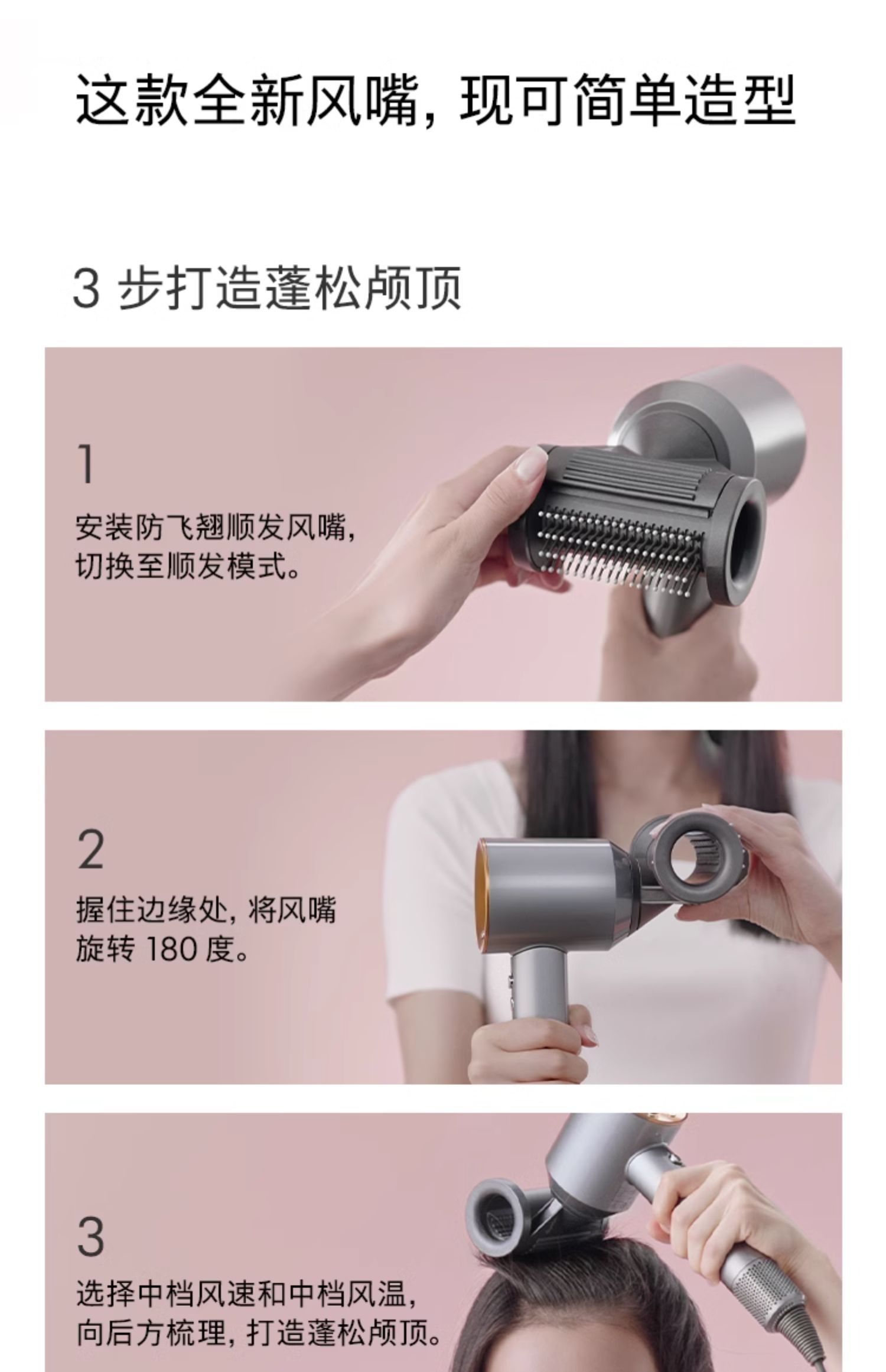 这款全新风嘴，现可简单造型

3 步打造蓬松颅顶

1

安装防飞翘顺发风嘴，切换至顺发模式。

2

握住边缘处，将风嘴旋转 180 度。

3

选择中档风速和中档风温，向后方梳理，打造蓬松颅顶。