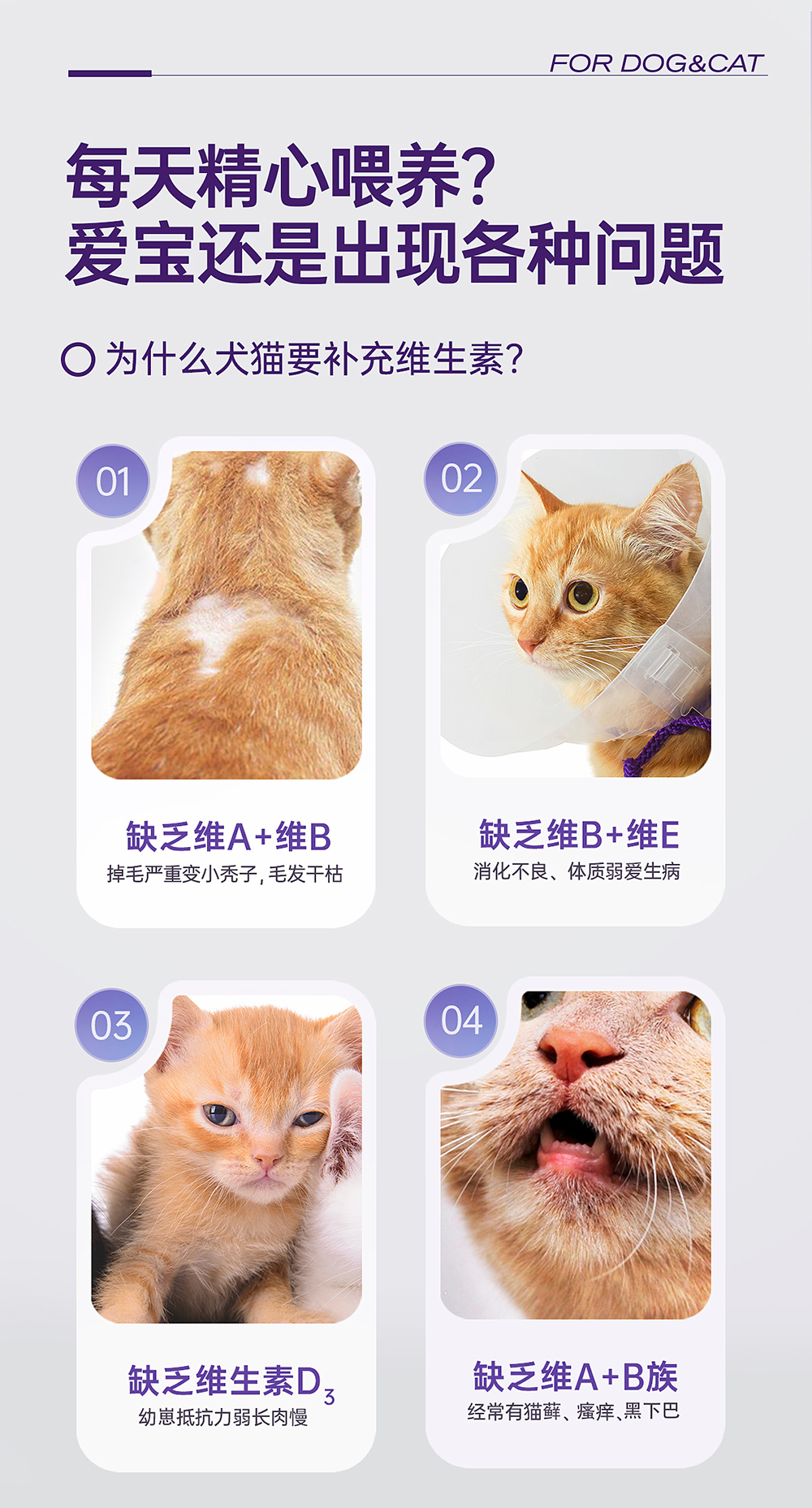 FOR DOG&CAT

每天精心喂养?
爱宝还是出现各种问题

为什么犬猫要补充维生素?

01

缺乏维A+维B
掉毛严重变小秃子，毛发干枯

02

缺乏维B+维E
消化不良、体质弱爱生病

03

缺乏维生素$D_3$
幼崽抵抗力弱长肉慢

04

缺乏维A+B族
经常有猫藓、瘙痒、黑下巴