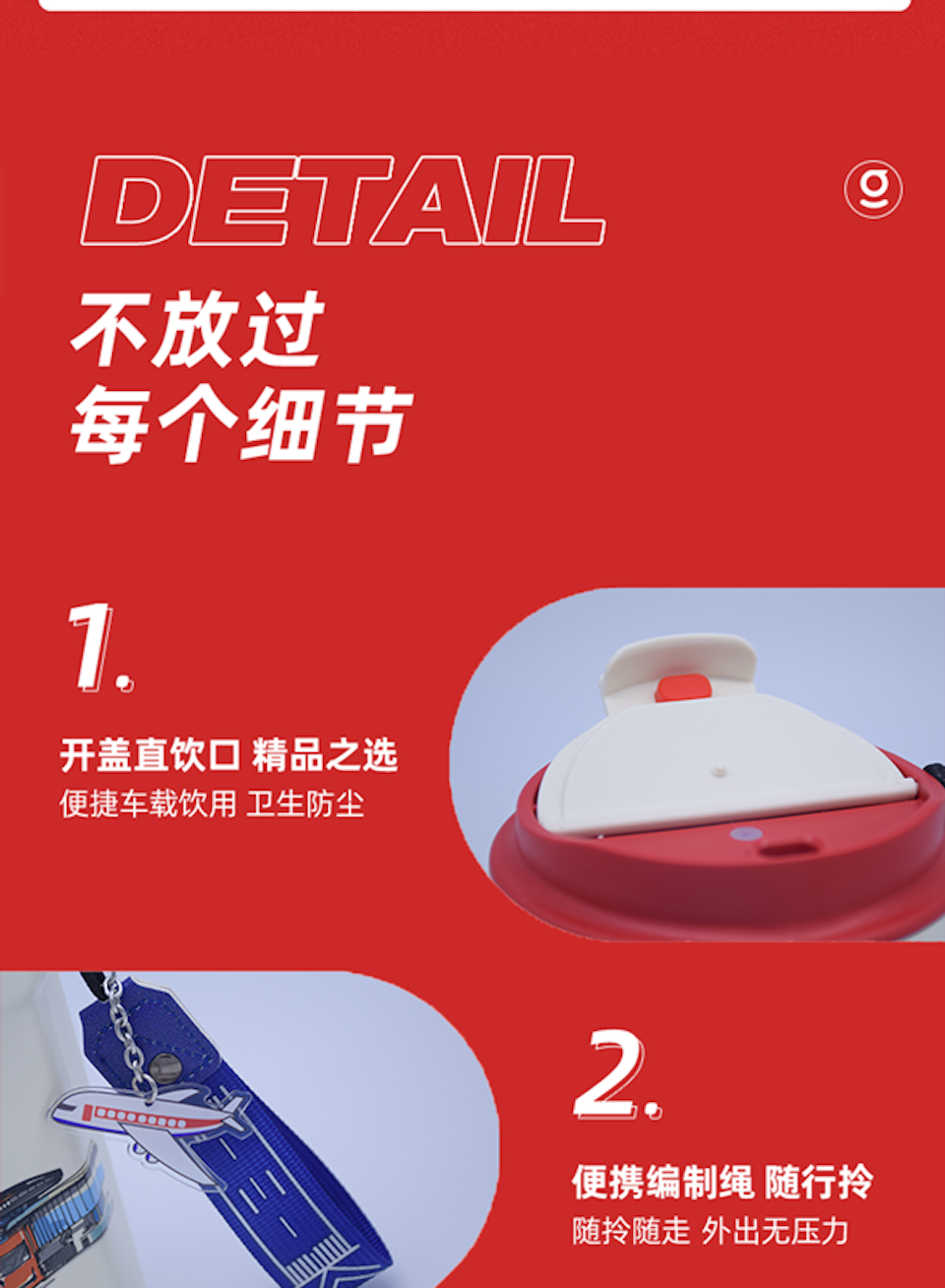 DETAIL

g

不放过
每个细节

1.

开盖直饮口 精品之选
便捷车载饮用 卫生防尘

2.

便携编制绳 随行拎
随拎随走 外出无压力