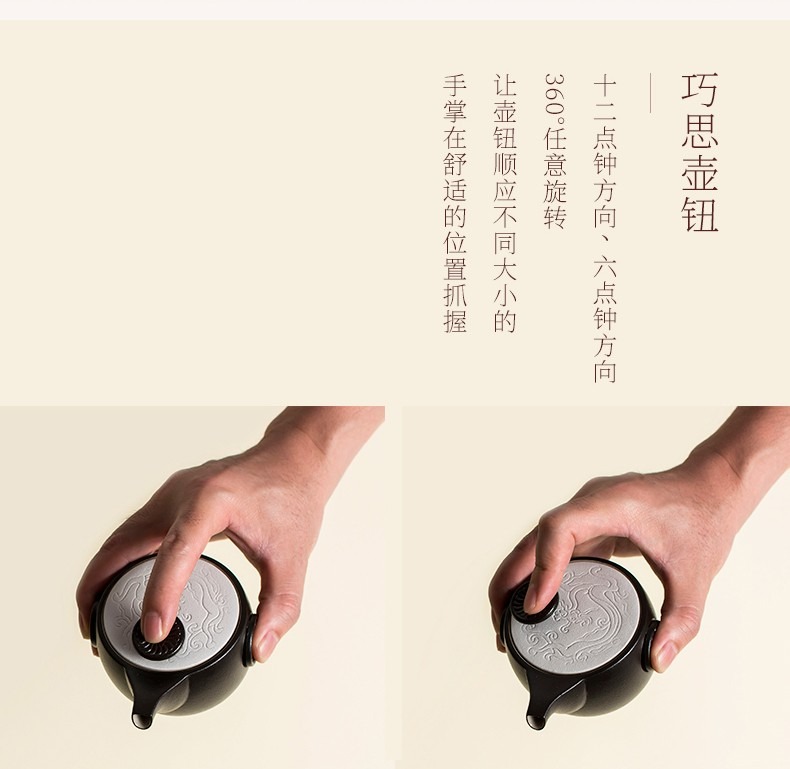 巧思壶钮

十二点钟方向、六点钟方向
360°任意旋转
让壶钮顺应不同大小的
手掌在舒适的位置抓握