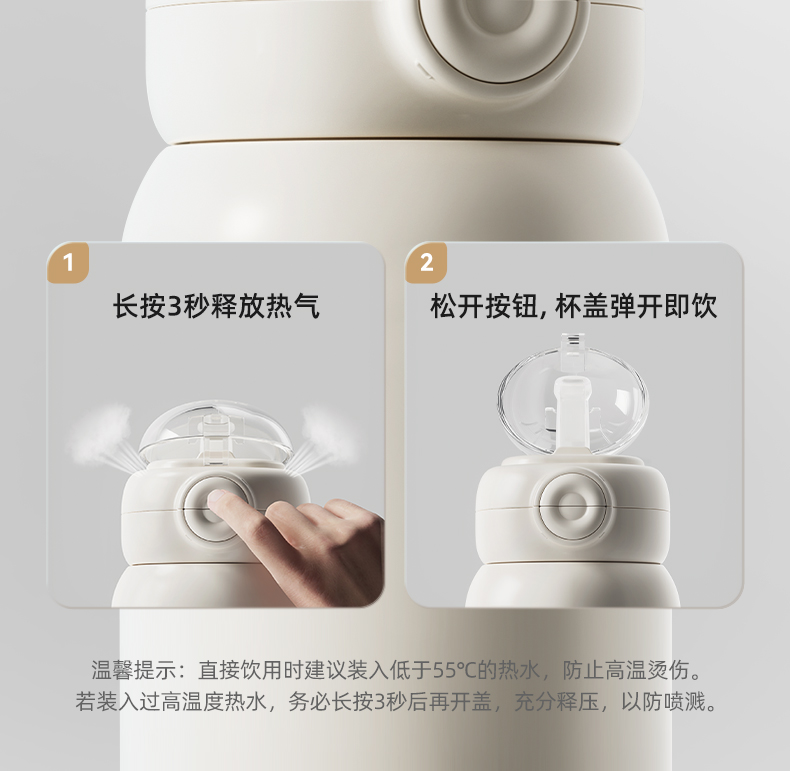 1
长按3秒释放热气

2
松开按钮, 杯盖弹开即饮

温馨提示：直接饮用时建议装入低于55°C的热水，防止高温烫伤。
若装入过高温度热水，务必长按3秒后再开盖，充分释压，以防喷溅。