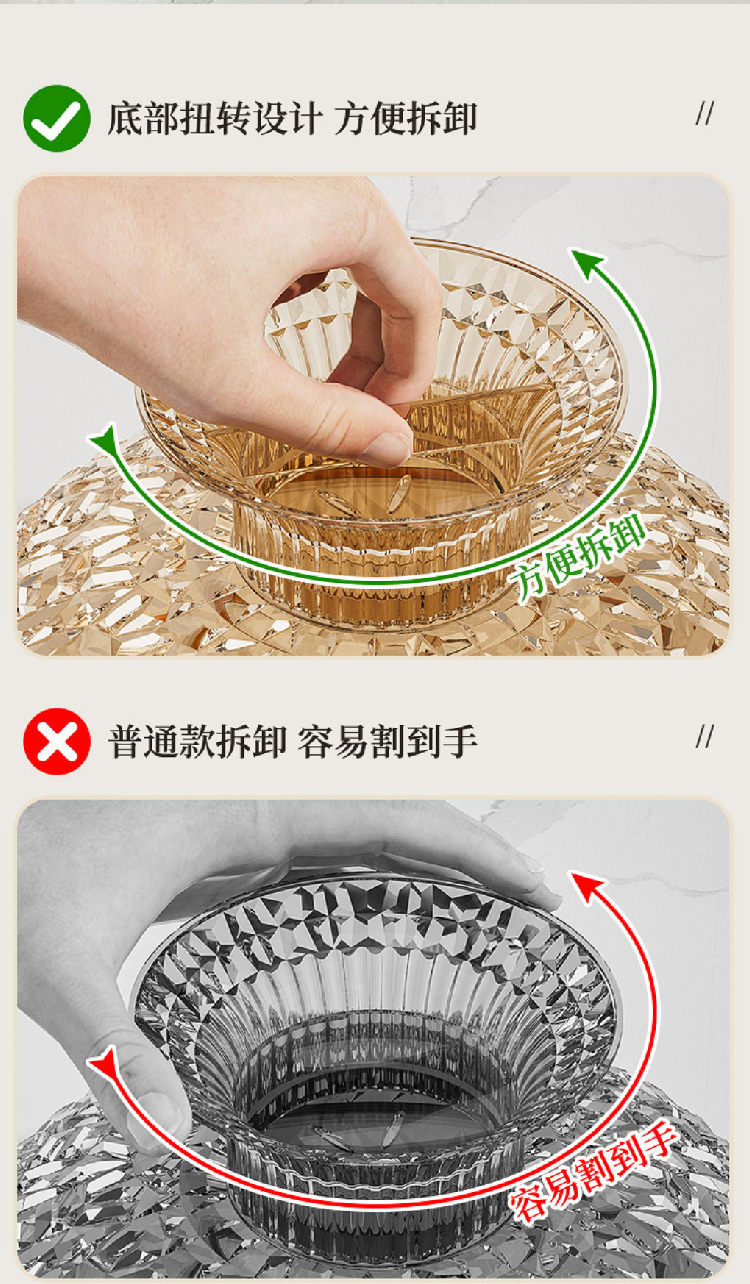 底部扭转设计 方便拆卸 //

方便拆卸

普通款拆卸 容易割到手 //

容易割到手