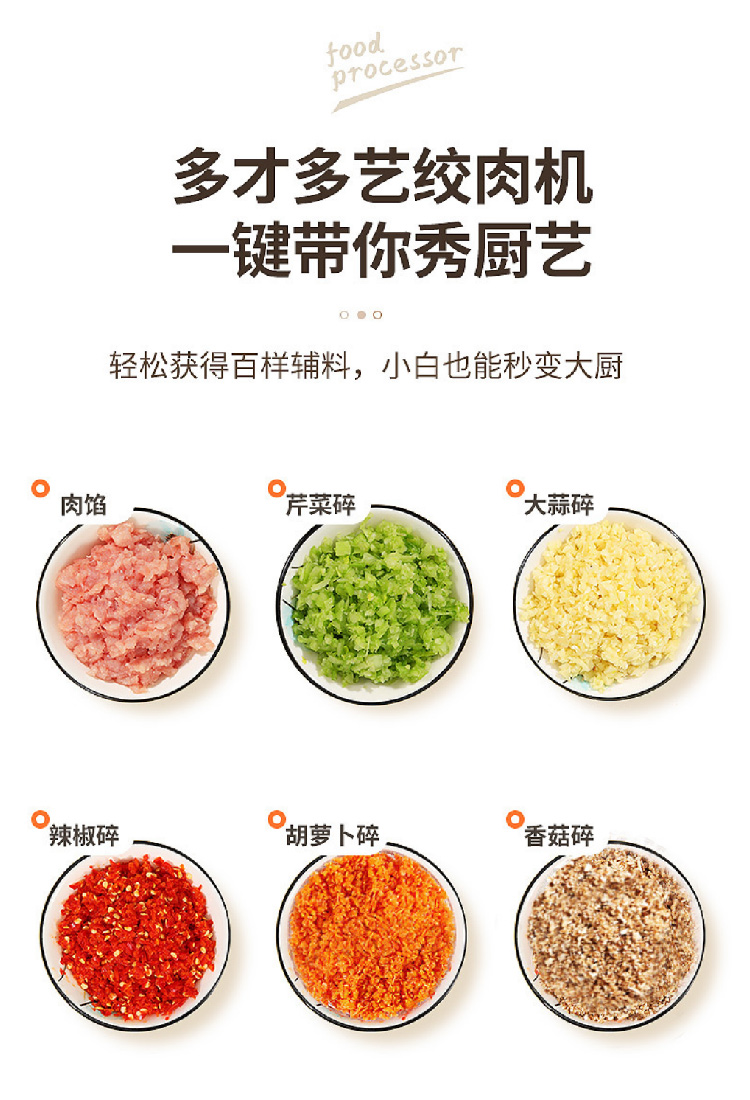 food processor

多才多艺绞肉机
一键带你秀厨艺

轻松获得百样辅料，小白也能秒变大厨

肉馅

芹菜碎

大蒜碎

辣椒碎

胡萝卜碎

香菇碎