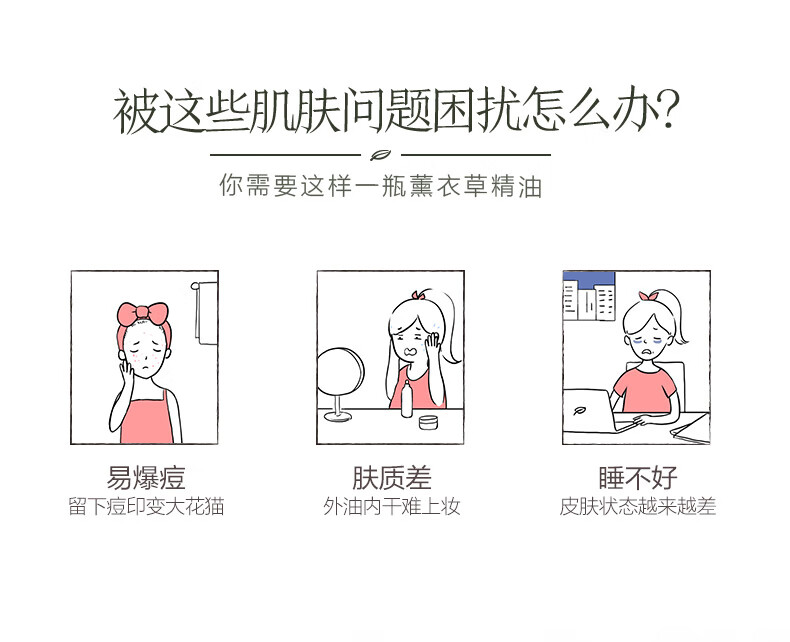 被这些肌肤问题困扰怎么办?

你需要这样一瓶薰衣草精油

易爆痘
留下痘印变大花猫

肤质差
外油内干难上妆

睡不好
皮肤状态越来越差